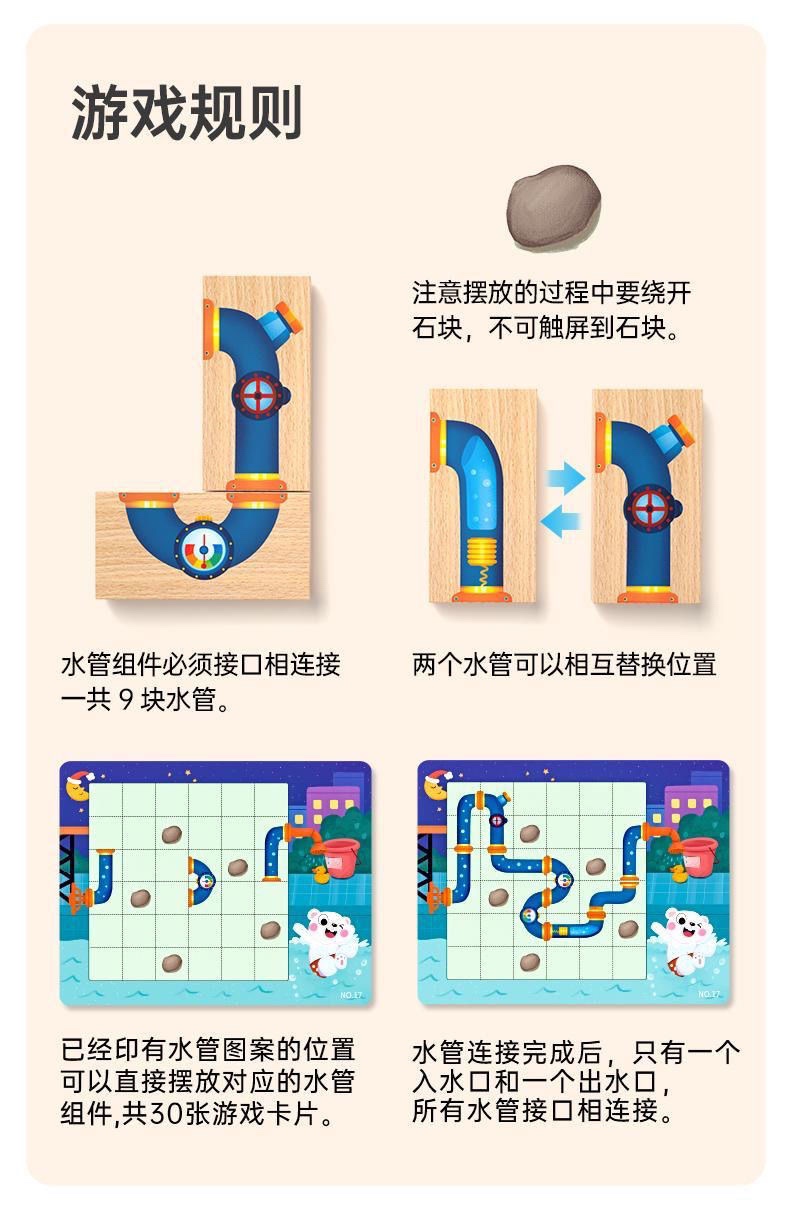 游戏规则

注意摆放的过程中要绕开石块，不可触屏到石块。

水管组件必须接口相连接一共 9 块水管。

两个水管可以相互替换位置

NO.17

NO.17

已经印有水管图案的位置可以直接摆放对应的水管组件,共30张游戏卡片。

水管连接完成后，只有一个入水口和一个出水口，所有水管接口相连接。