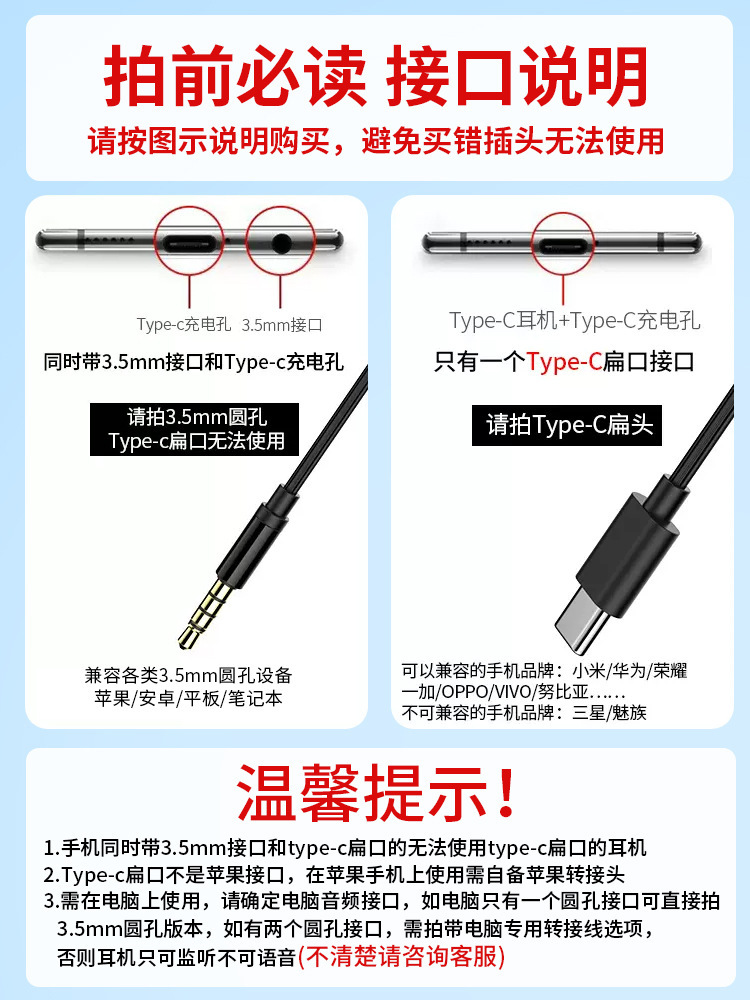 拍前必读 接口说明
请按图示说明购买，避免买错插头无法使用

Type-c充电孔 3.5mm接口
同时带3.5mm接口和Type-c充电孔
请拍3.5mm圆孔
Type-c扁口无法使用
兼容各类3.5mm圆孔设备
苹果/安卓/平板/笔记本

Type-C耳机+Type-C充电孔
只有一个Type-C扁口接口
请拍Type-C扁头
可以兼容的手机品牌：小米/华为/荣耀
一加/OPPO/VIVO/努比亚……
不可兼容的手机品牌：三星/魅族

温馨提示！
1.手机同时带3.5mm接口和type-c扁口的无法使用type-c扁口的耳机
2.Type-c扁口不是苹果接口，在苹果手机上使用需自备苹果转接头
3.需在电脑上使用，请确定电脑音频接口，如电脑只有一个圆孔接口可直接拍3.5mm圆孔版本，如有两个圆孔接口，需拍带电脑专用转接线选项，否则耳机只可监听不可语音(不清楚请咨询客服)