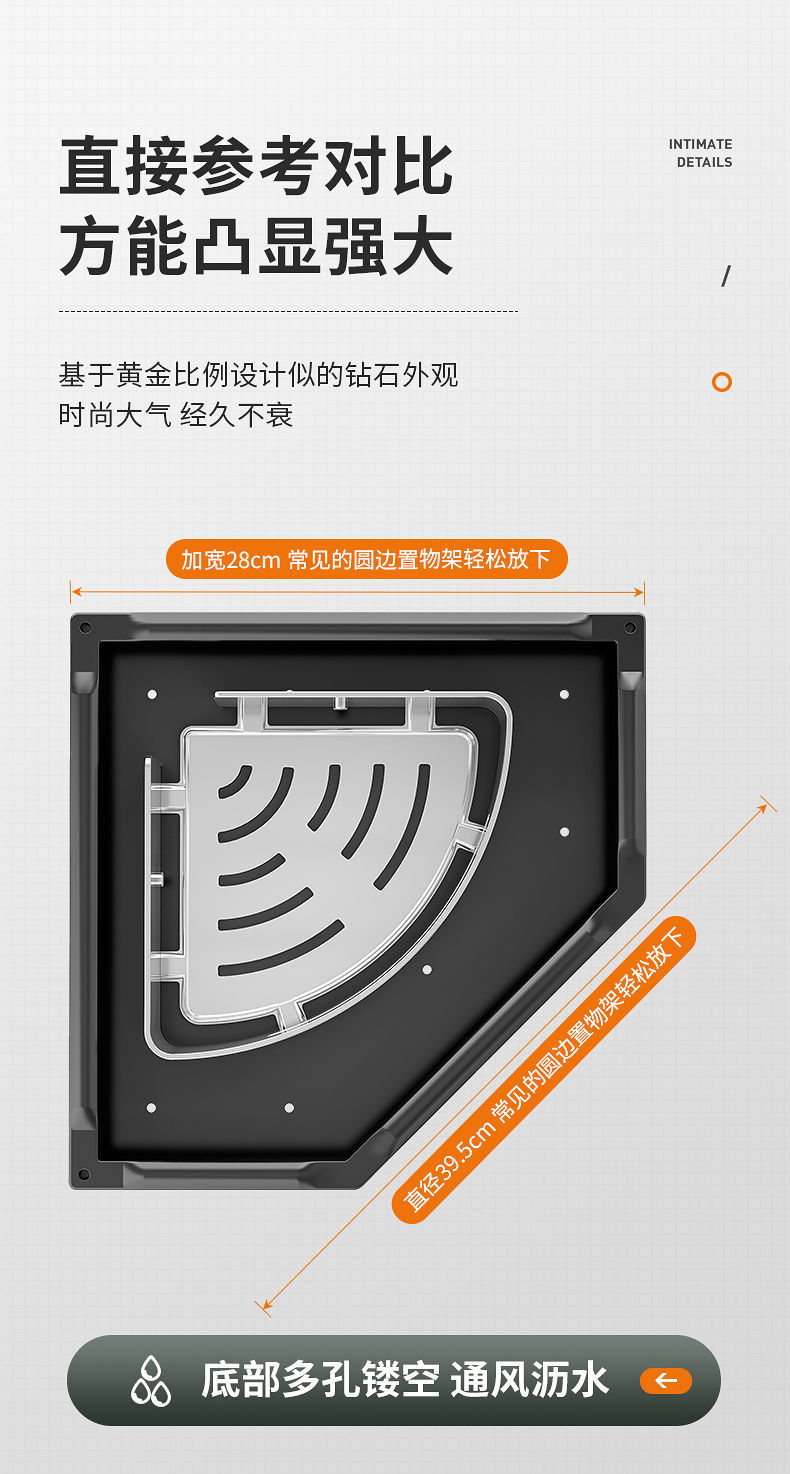 直接参考对比
方能凸显强大

INTIMATE
DETAILS

/

基于黄金比例设计似的钻石外观
时尚大气 经久不衰

加宽28cm 常见的圆边置物架轻松放下

直径39.5cm 常见的圆边置物架轻松放下

底部多孔镂空 通风沥水