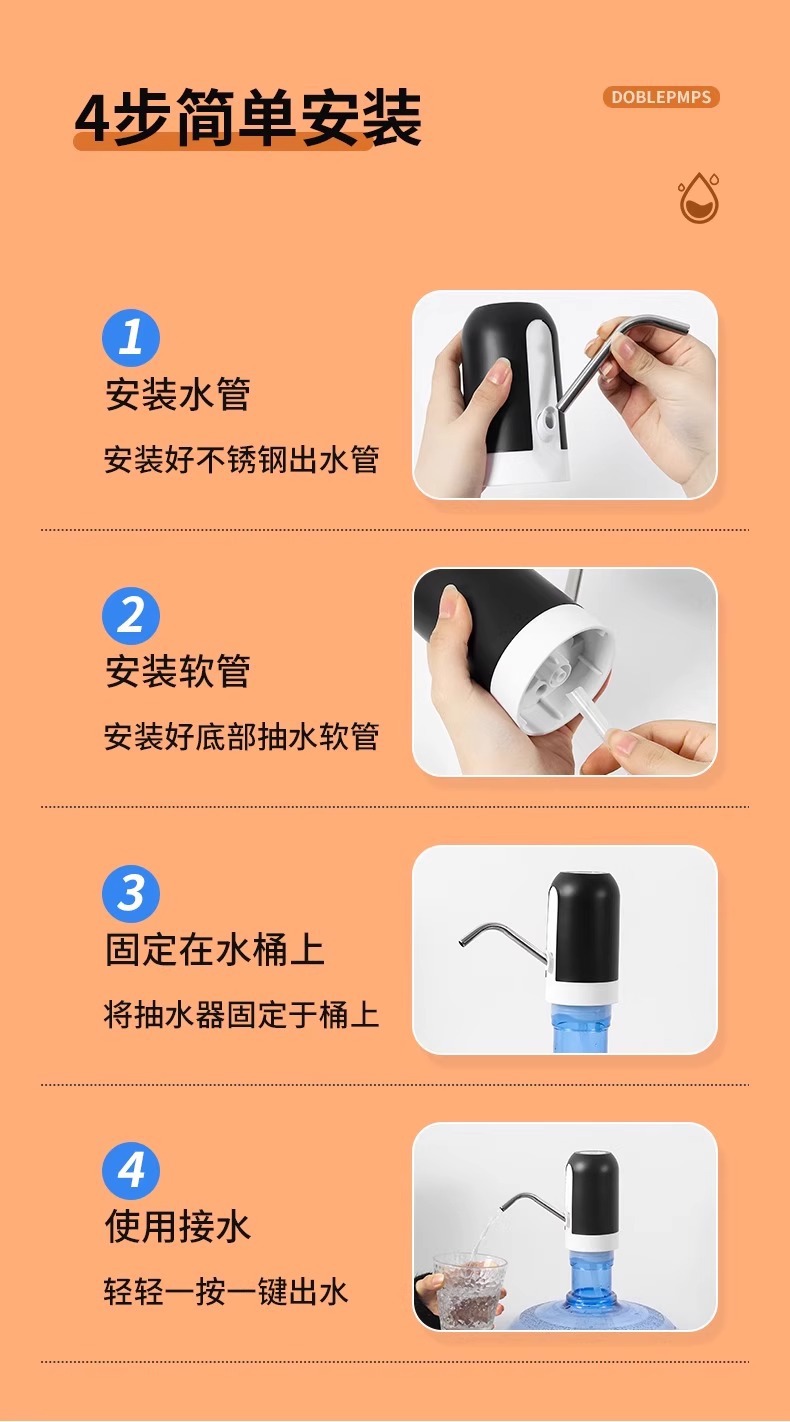 4步简单安装

DOBLEPMPS

1
安装水管
安装好不锈钢出水管

2
安装软管
安装好底部抽水软管

3
固定在水桶上
将抽水器固定于桶上

4
使用接水
轻轻一按一键出水