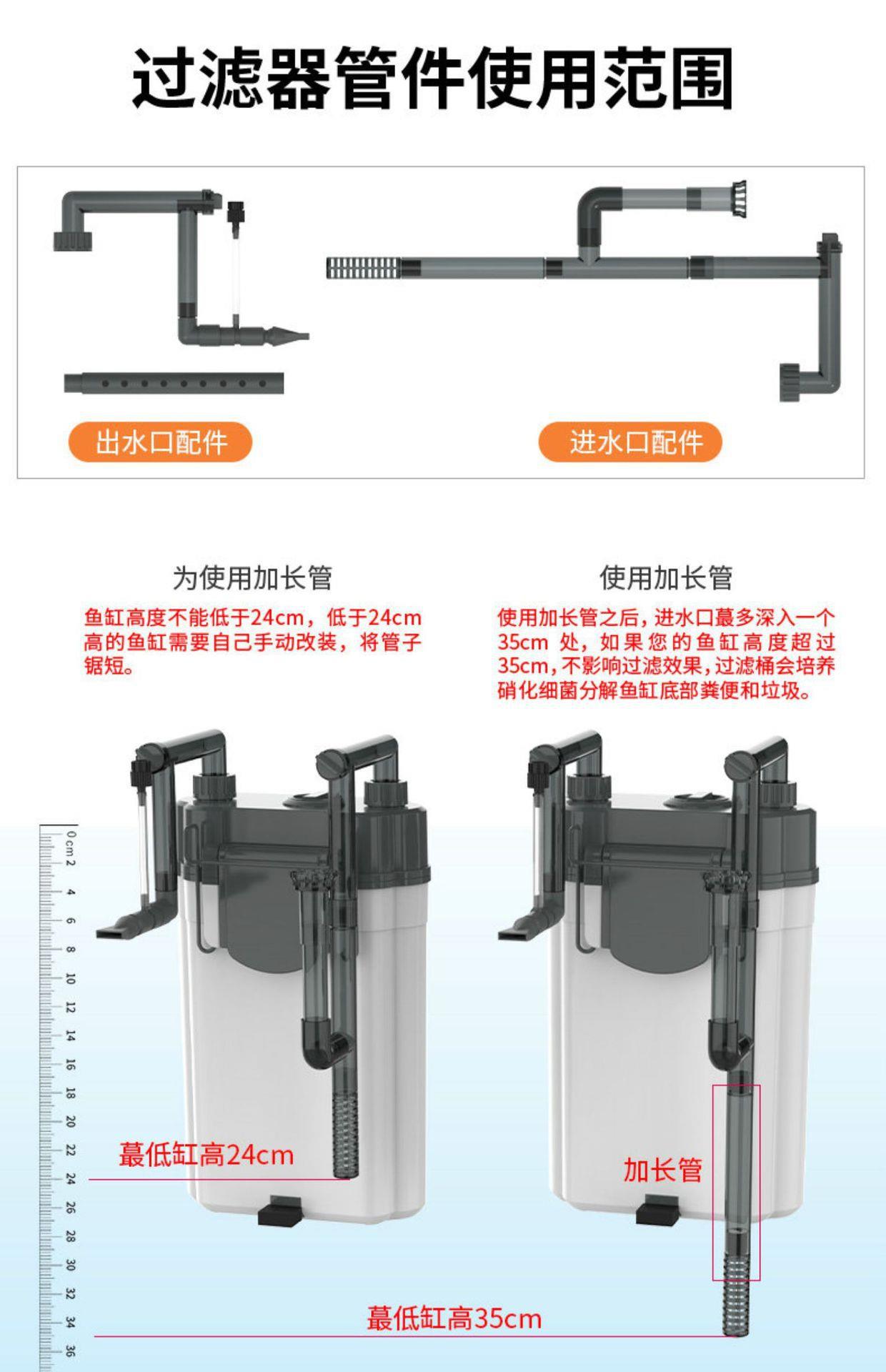 过滤器管件使用范围

出水口配件

进水口配件

为使用加长管

鱼缸高度不能低于24cm，低于24cm高的鱼缸需要自己手动改装，将管子锯短。

使用加长管

使用加长管之后，进水口蕞多深入一个35cm 处，如果您的鱼缸高度超过35cm，不影响过滤效果，过滤桶会培养硝化细菌分解鱼缸底部粪便和垃圾。

0 cm 2 4 6 8 10 12 14 16 18 20 22 24 26 28 30 32 34 36

蕞低缸高24cm

加长管

蕞低缸高35cm