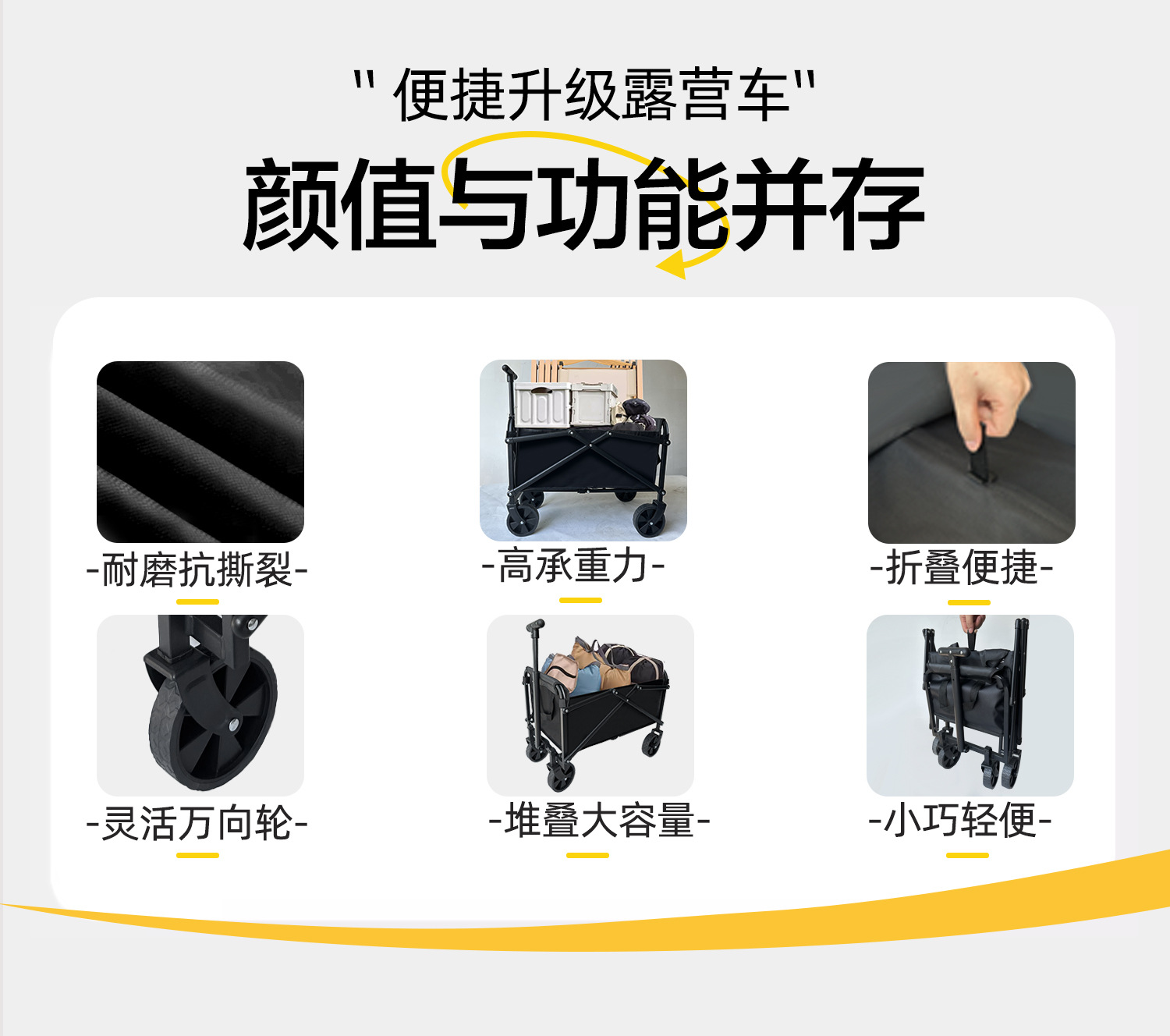 " 便捷升级露营车"

颜值与功能并存

-耐磨抗撕裂-

-高承重力-

-折叠便捷-

-灵活万向轮-

-堆叠大容量-

-小巧轻便-