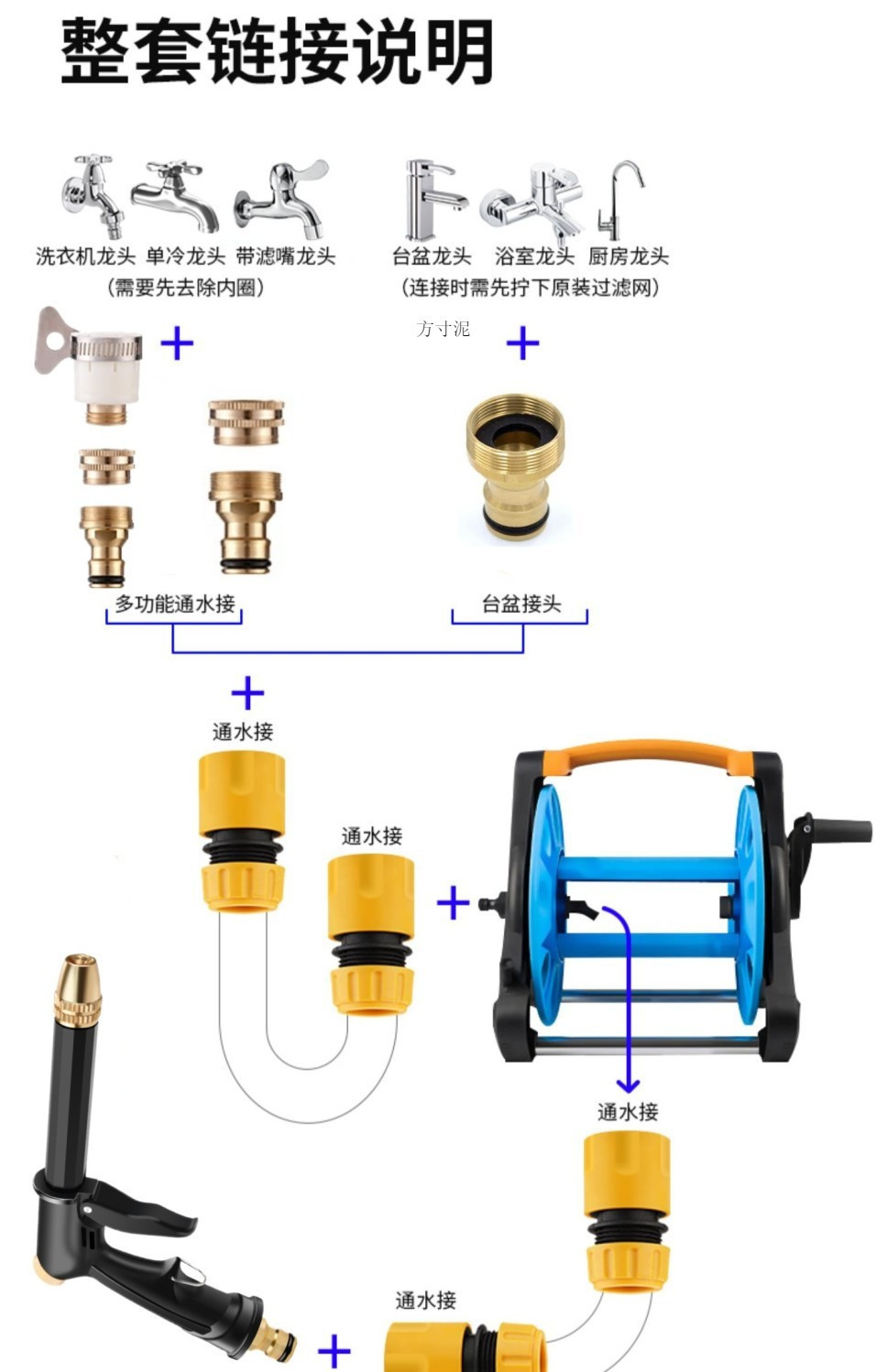 整套链接说明

洗衣机龙头 单冷龙头 带滤嘴龙头
(需要先去除内圈)

台盆龙头 浴室龙头 厨房龙头
(连接时需先拧下原装过滤网)

方寸泥

+

+

多功能通水接

台盆接头

+

通水接

通水接

+

通水接

通水接

+