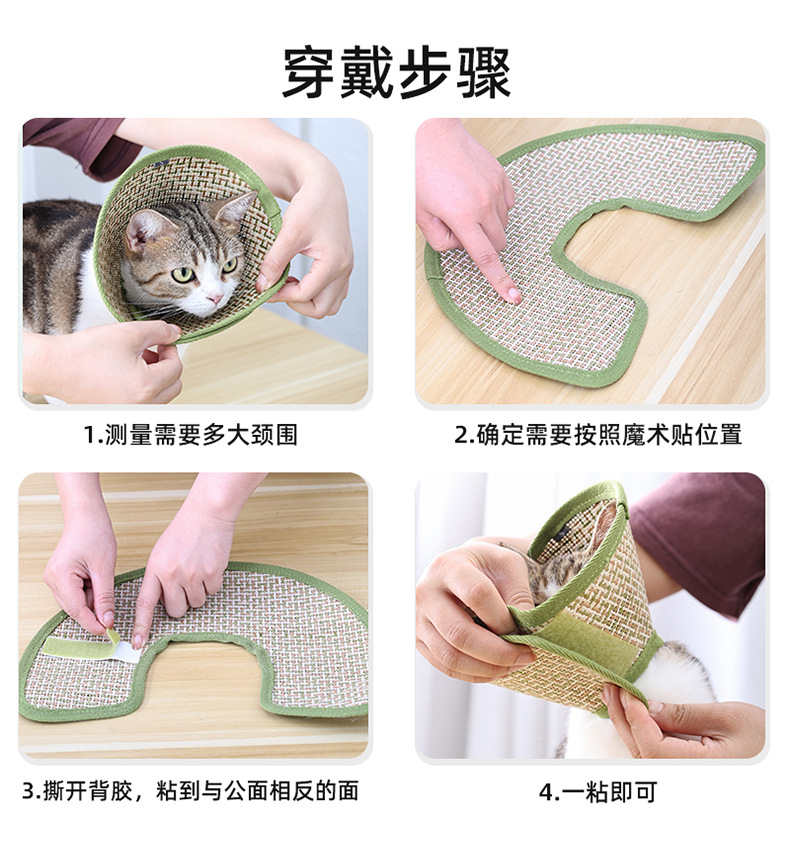 穿戴步骤

1.测量需要多大颈围

2.确定需要按照魔术贴位置

3.撕开背胶，粘到与公面相反的面

4.一粘即可