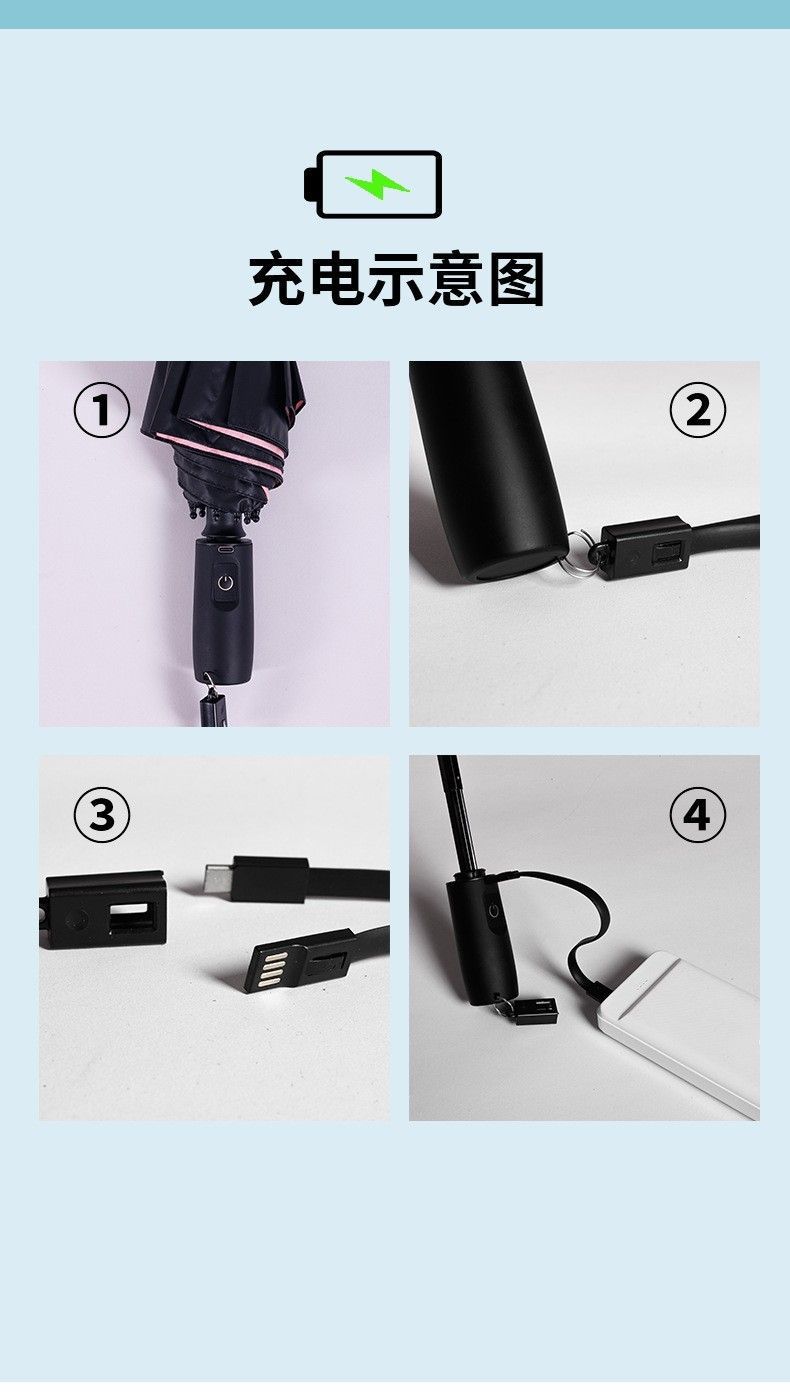 充电示意图

①

②

③

④