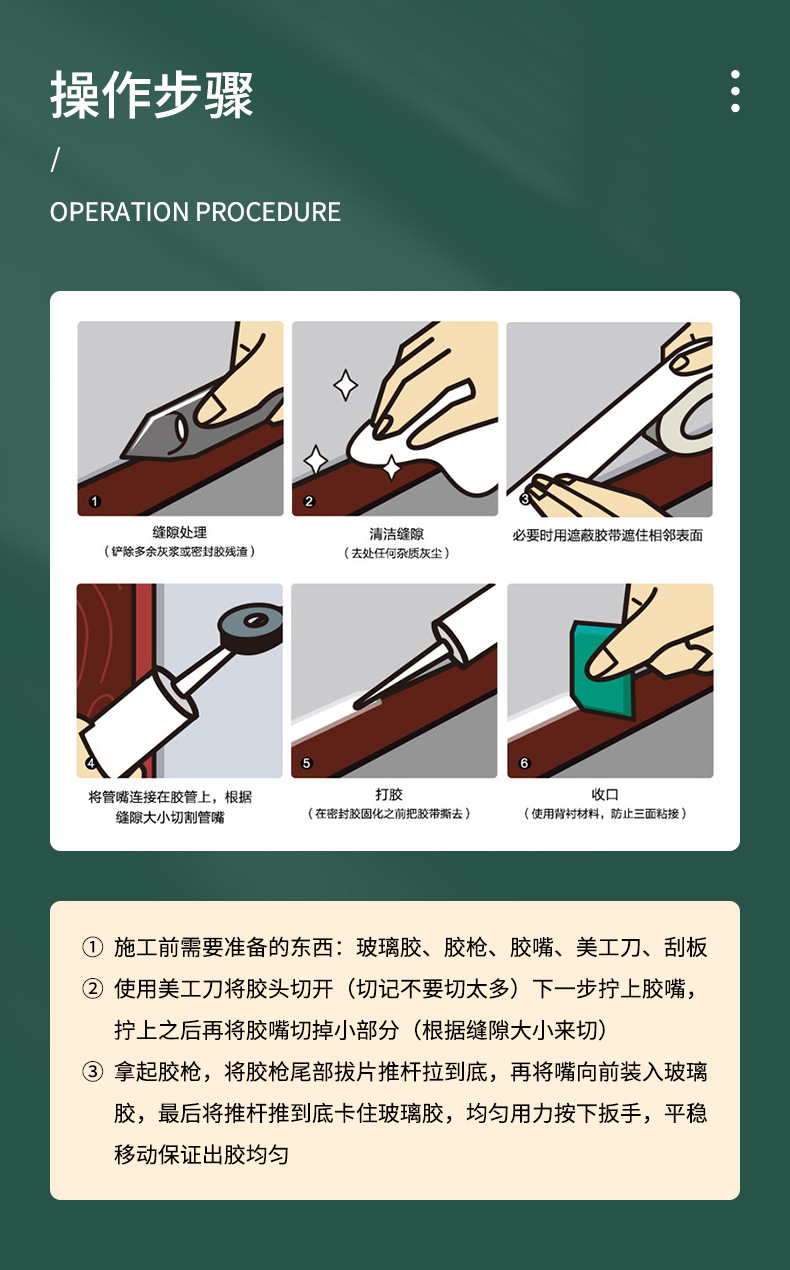 操作步骤

/

OPERATION PROCEDURE

1
缝隙处理
（铲除多余灰浆或密封胶残渣）

2
清洁缝隙
（去处任何杂质灰尘）

3
必要时用遮蔽胶带遮住相邻表面

4
将管嘴连接在胶管上，根据缝隙大小切割管嘴

5
打胶
（在密封胶固化之前把胶带撕去）

6
收口
（使用背衬材料，防止三面粘接）

① 施工前需要准备的东西：玻璃胶、胶枪、胶嘴、美工刀、刮板
② 使用美工刀将胶头切开（切记不要切太多）下一步拧上胶嘴，拧上之后再将胶嘴切掉小部分（根据缝隙大小来切）
③ 拿起胶枪，将胶枪尾部拔片推杆拉到底，再将嘴向前装入玻璃胶，最后将推杆推到底卡住玻璃胶，均匀用力按下扳手，平稳移动保证出胶均匀