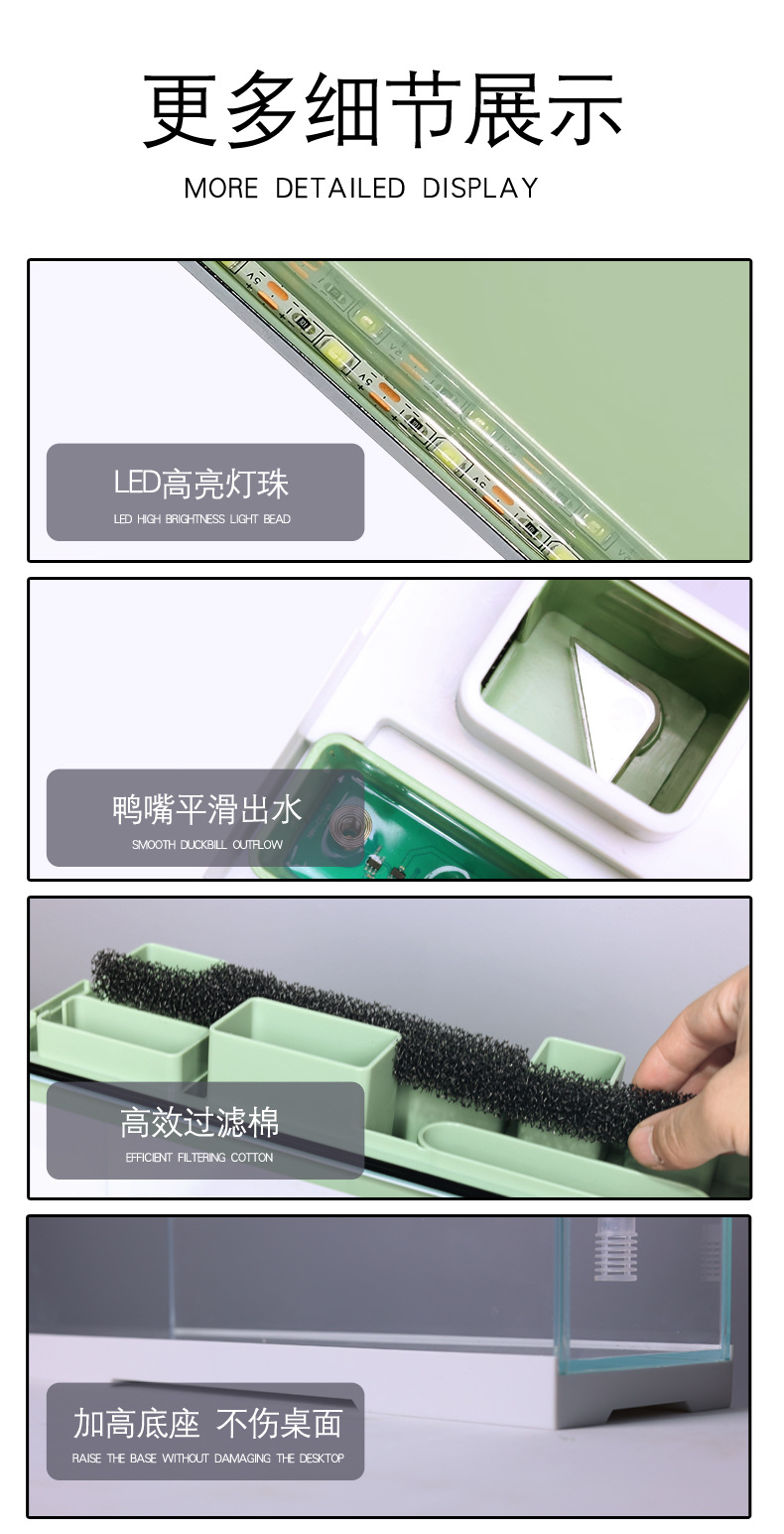 更多细节展示
MORE DETAILED DISPLAY

LED高亮灯珠
LED HIGH BRIGHTNESS LIGHT BEAD

鸭嘴平滑出水
SMOOTH DUCKBILL OUTFLOW

高效过滤棉
EFFICIENT FILTERING COTTON

加高底座 不伤桌面
RAISE THE BASE WITHOUT DAMAGING THE DESKTOP