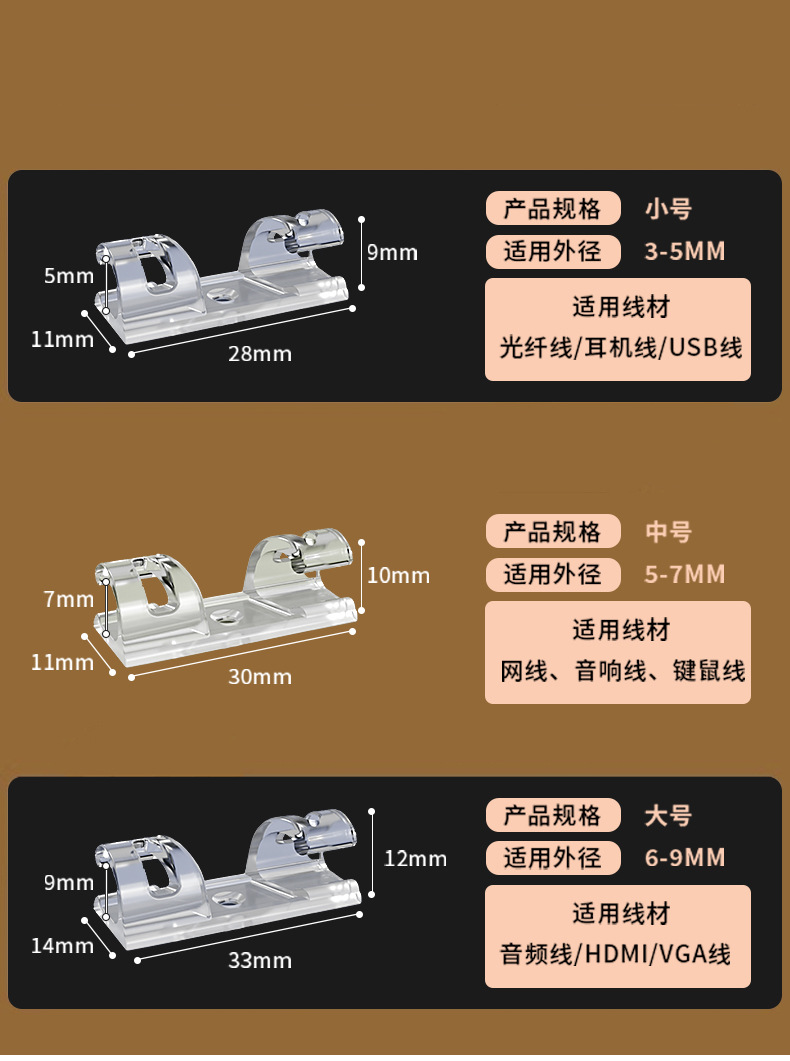 5mm
9mm
11mm
28mm

产品规格 小号
适用外径 3-5MM
适用线材
光纤线/耳机线/USB线

7mm
10mm
11mm
30mm

产品规格 中号
适用外径 5-7MM
适用线材
网线、音响线、键鼠线

9mm
12mm
14mm
33mm

产品规格 大号
适用外径 6-9MM
适用线材
音频线/HDMI/VGA线