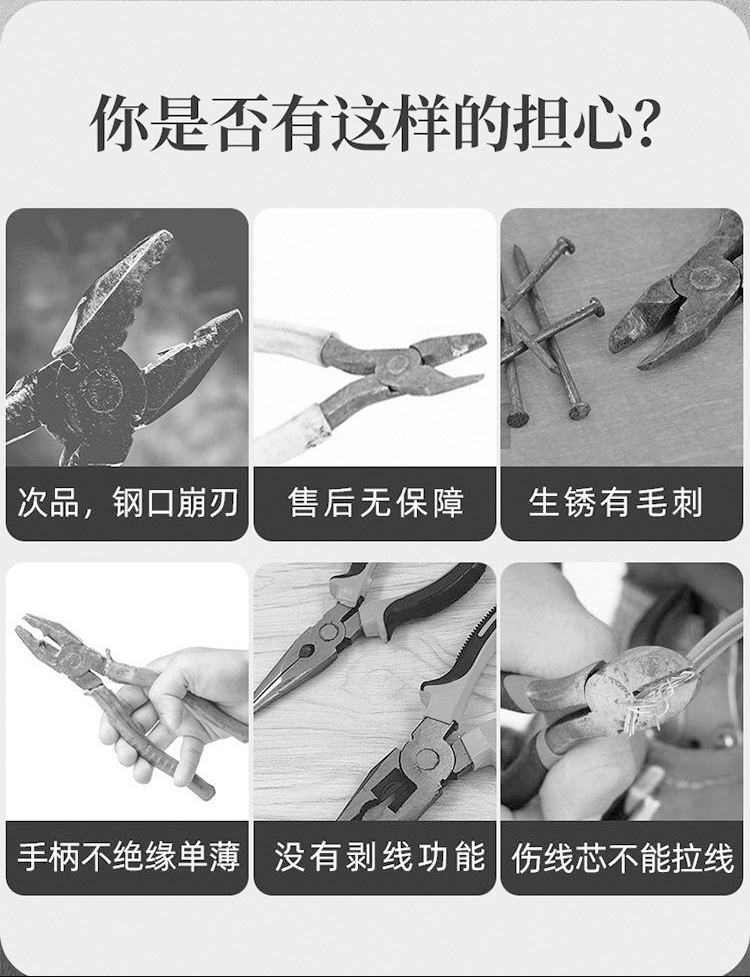 你是否有这样的担心?

次品，钢口崩刃

售后无保障

生锈有毛刺

手柄不绝缘单薄

没有剥线功能

伤线芯不能拉线