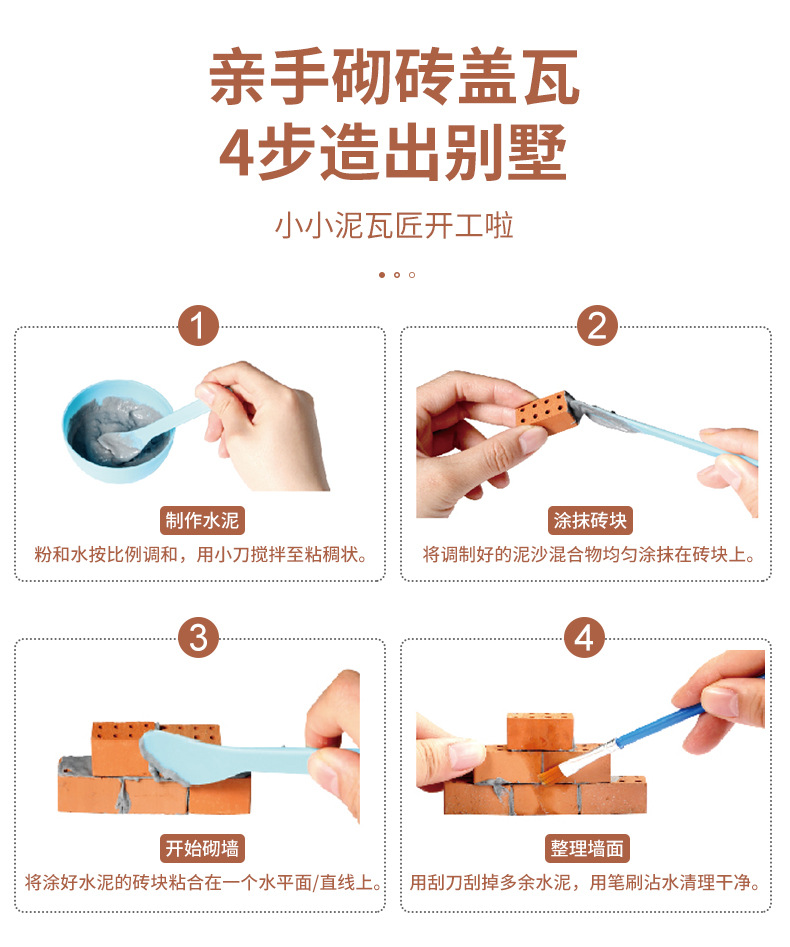 亲手砌砖盖瓦
4步造出别墅

小小泥瓦匠开工啦

1

制作水泥

粉和水按比例调和，用小刀搅拌至粘稠状。

2

涂抹砖块

将调制好的泥沙混合物均匀涂抹在砖块上。

3

开始砌墙

将涂好水泥的砖块粘合在一个水平面/直线上。

4

整理墙面

用刮刀刮掉多余水泥，用笔刷沾水清理干净。