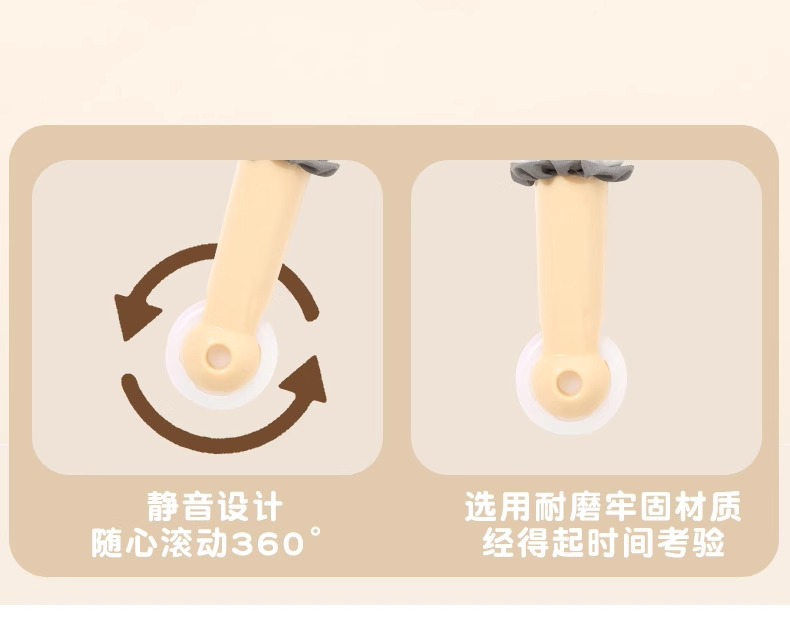 静音设计
随心滚动360°

选用耐磨牢固材质
经得起时间考验