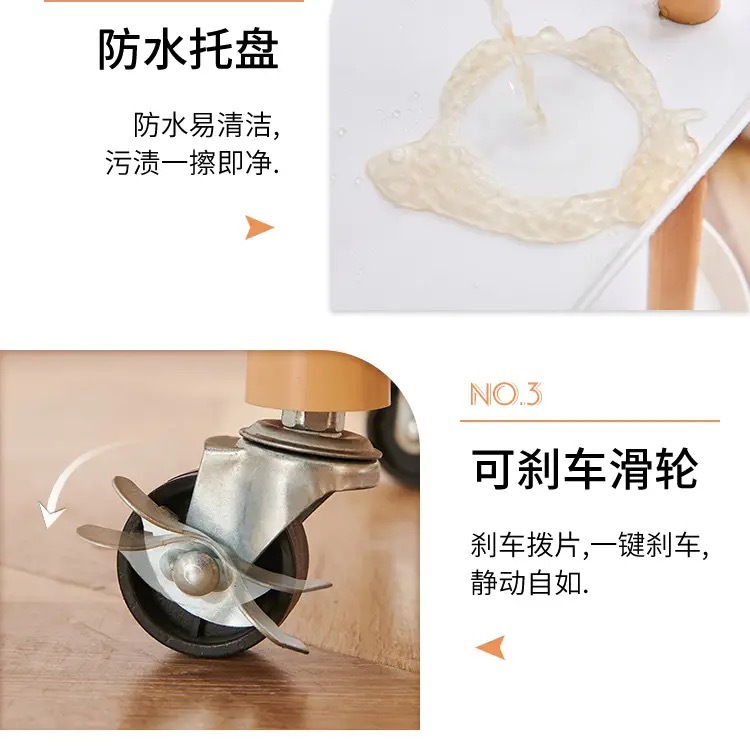 防水托盘

防水易清洁,
污渍一擦即净.

NO.3

可刹车滑轮

刹车拨片,一键刹车,
静动自如.