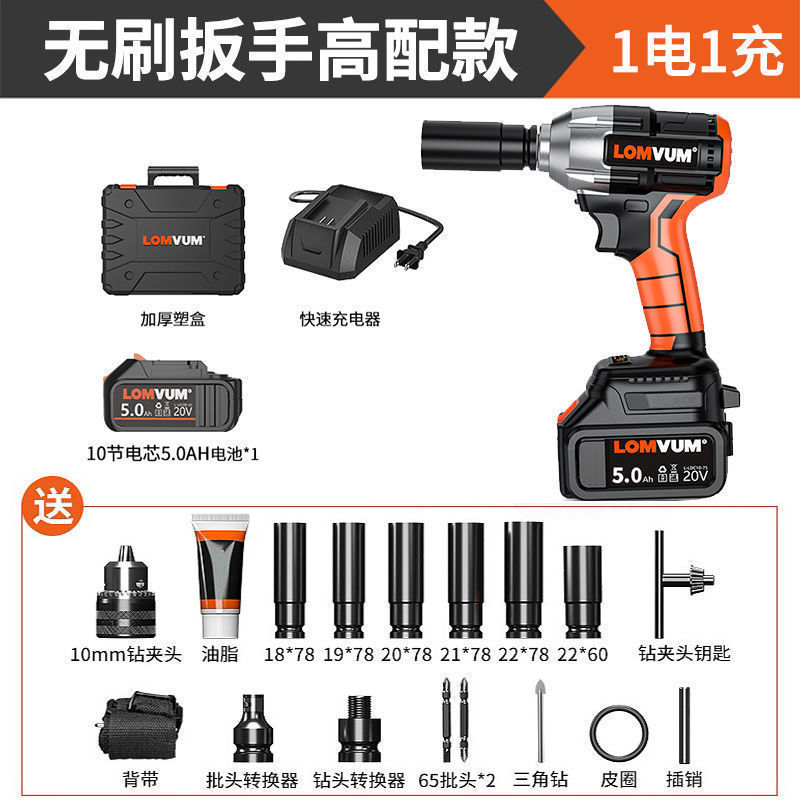 无刷扳手高配款

1电1充

LOMVUM

LOMVUM

加厚塑盒

快速充电器

LOMVUM
5.0Ah 20V

10节电芯5.0AH电池*1

LOMVUM
5.0Ah 20V

送

10mm钻夹头

油脂

18*78

19*78

20*78

21*78

22*78

22*60

钻夹头钥匙

背带

批头转换器

钻头转换器

65批头*2

三角钻

皮圈

插销