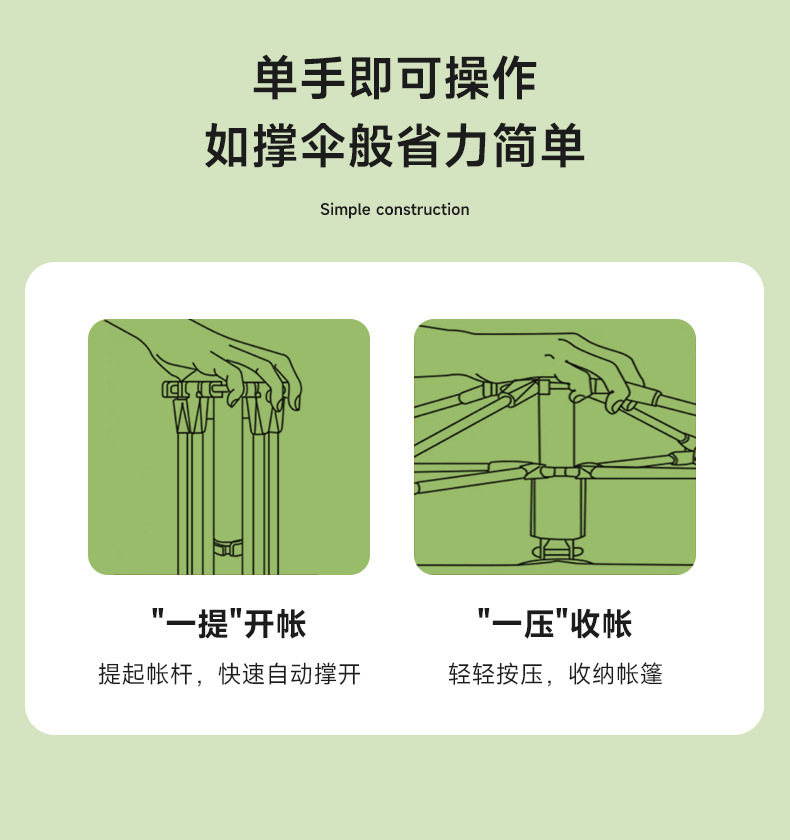 单手即可操作
如撑伞般省力简单

Simple construction

"一提"开帐
提起帐杆，快速自动撑开

"一压"收帐
轻轻按压，收纳帐篷