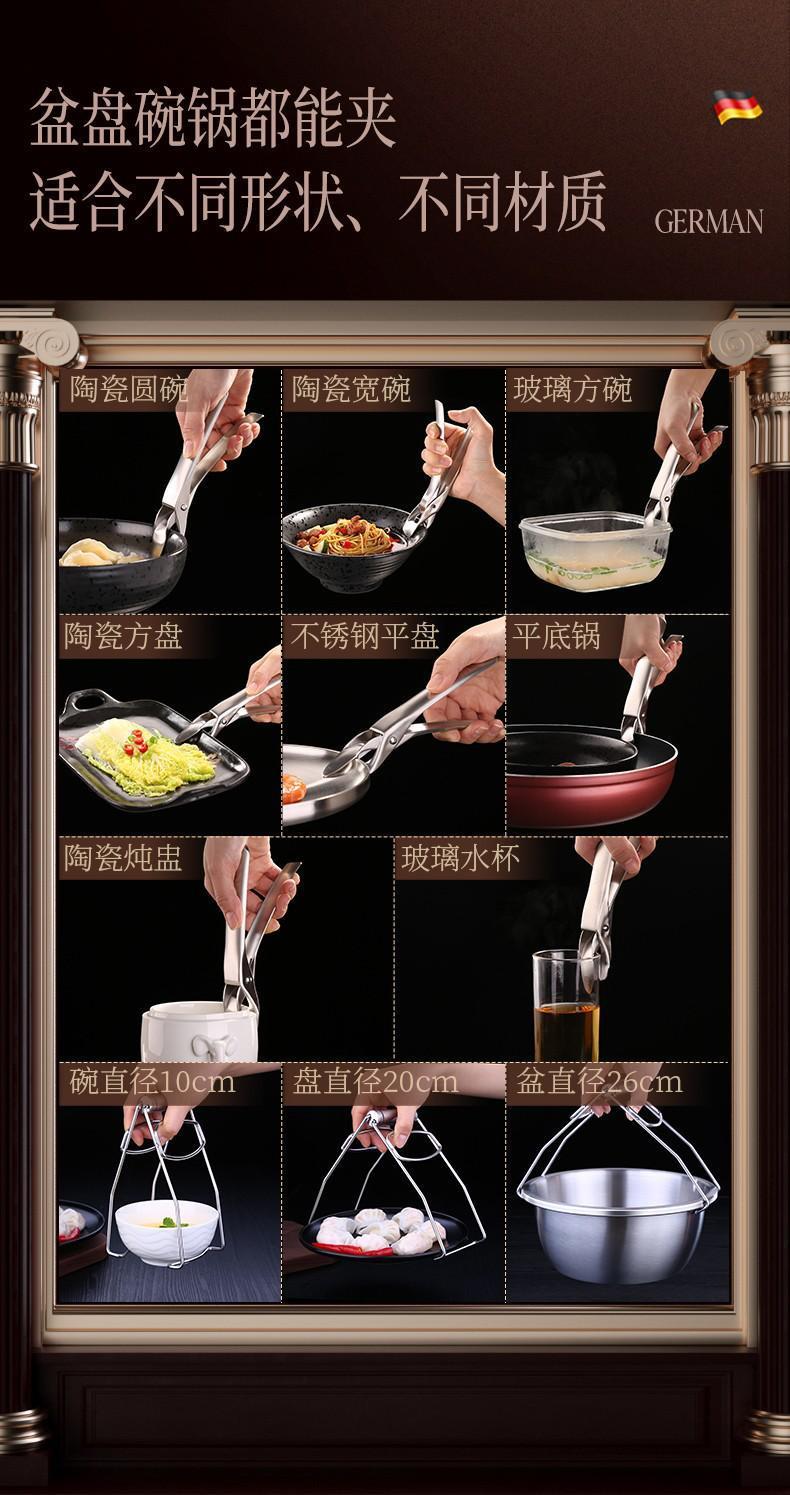 盆盘碗锅都能夹
适合不同形状、不同材质

GERMAN

陶瓷圆碗

陶瓷宽碗

玻璃方碗

陶瓷方盘

不锈钢平盘

平底锅

陶瓷炖盅

玻璃水杯

碗直径10cm

盘直径20cm

盆直径26cm