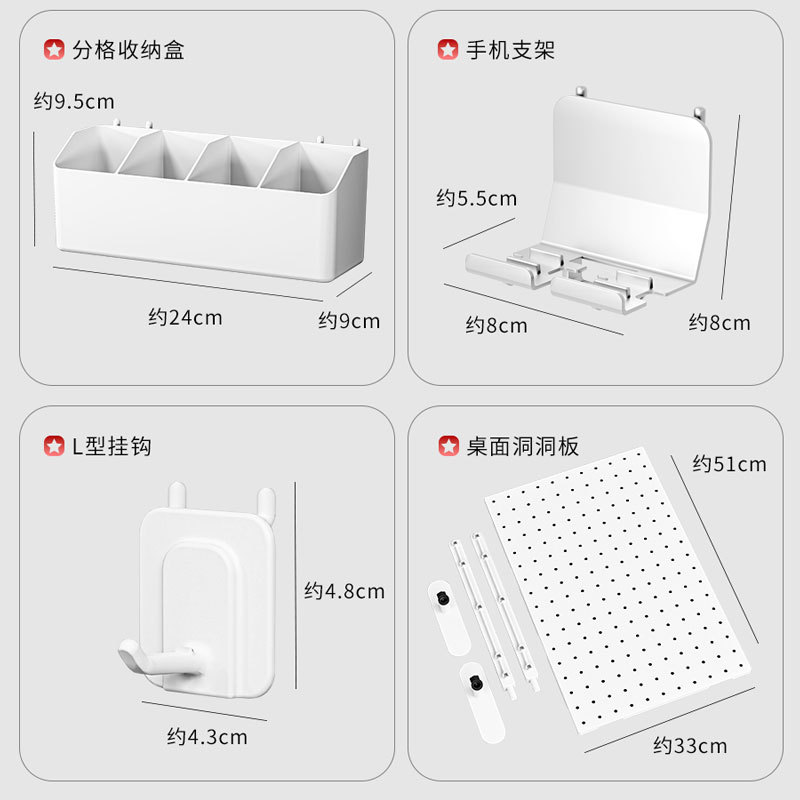 分格收纳盒

约9.5cm

约24cm

约9cm

手机支架

约5.5cm

约8cm

约8cm

L型挂钩

约4.8cm

约4.3cm

桌面洞洞板

约51cm

约33cm