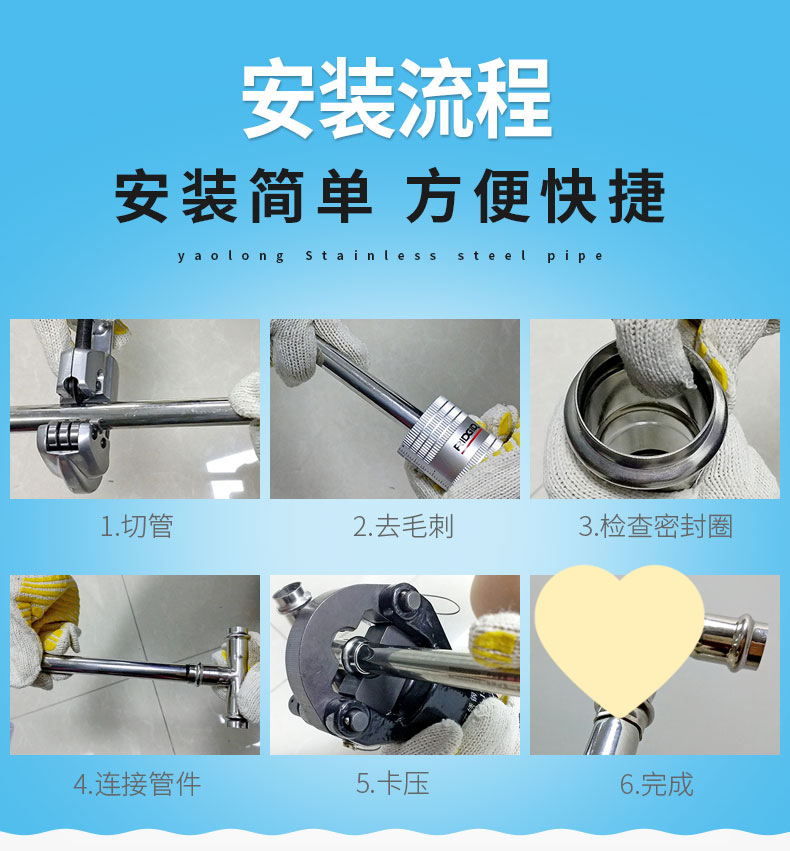 安装流程

安装简单 方便快捷

yaolong Stainless steel pipe

RIDGID

1.切管

2.去毛刺

3.检查密封圈

4.连接管件

5.卡压

6.完成