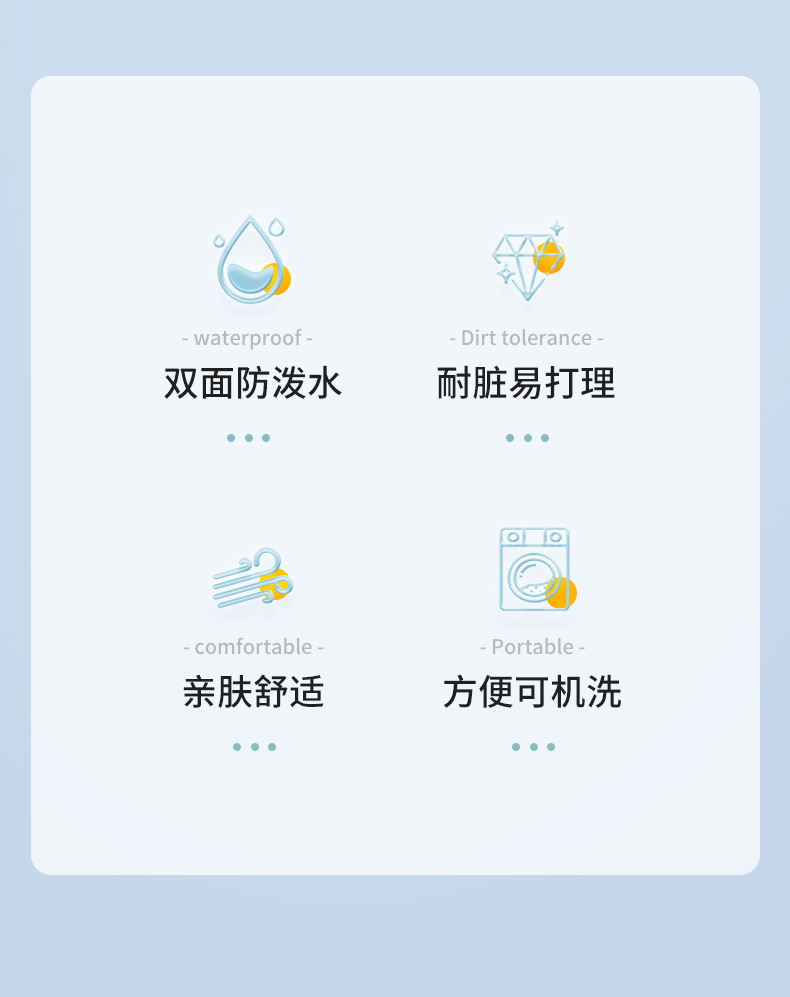 - waterproof -
双面防泼水

- Dirt tolerance -
耐脏易打理

- comfortable -
亲肤舒适

- Portable -
方便可机洗