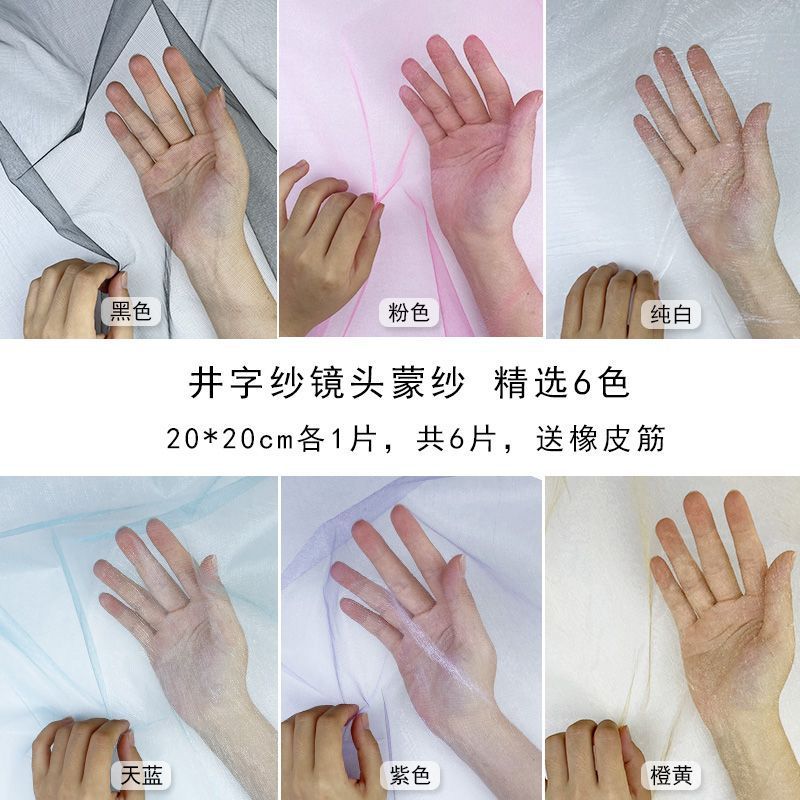 黑色

粉色

纯白

井字纱镜头蒙纱 精选6色

20*20cm各1片，共6片，送橡皮筋

天蓝

紫色

橙黄