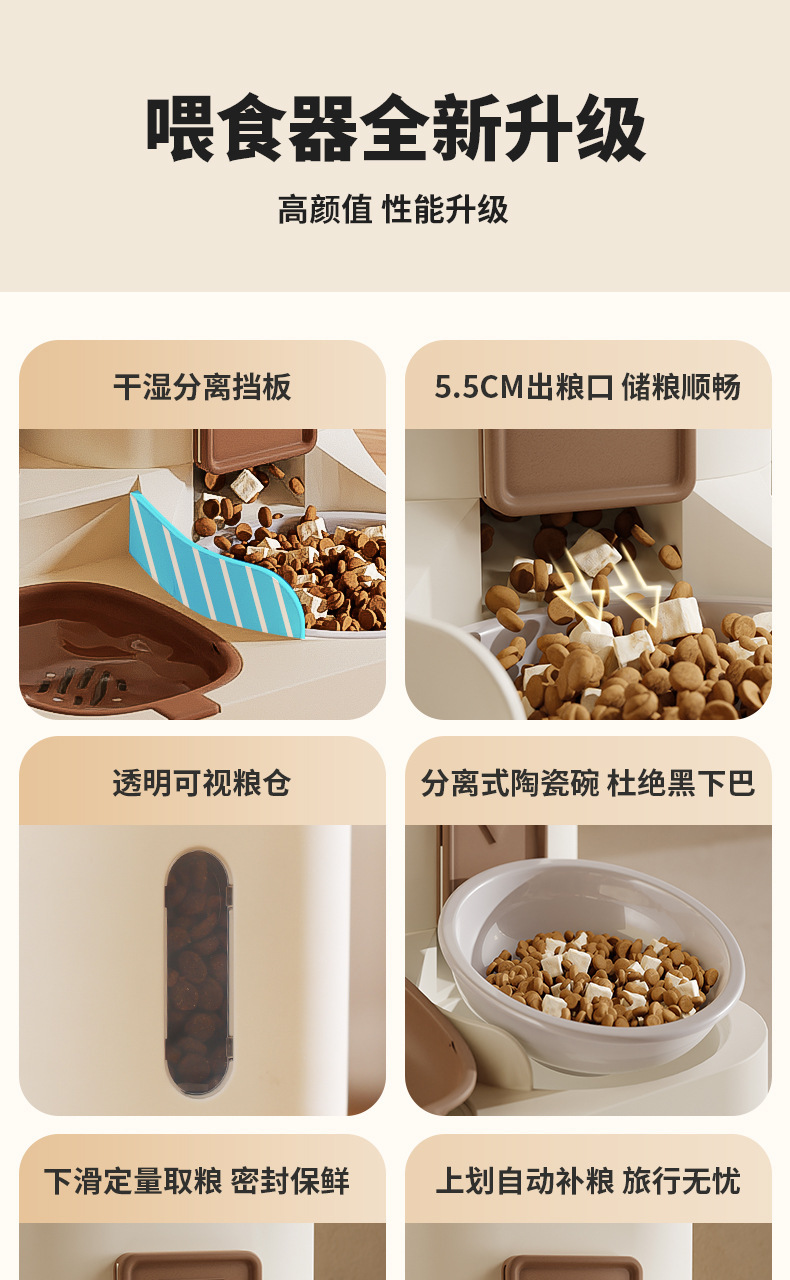 喂食器全新升级

高颜值 性能升级

干湿分离挡板

5.5CM出粮口 储粮顺畅

透明可视粮仓

分离式陶瓷碗 杜绝黑下巴

下滑定量取粮 密封保鲜

上划自动补粮 旅行无忧