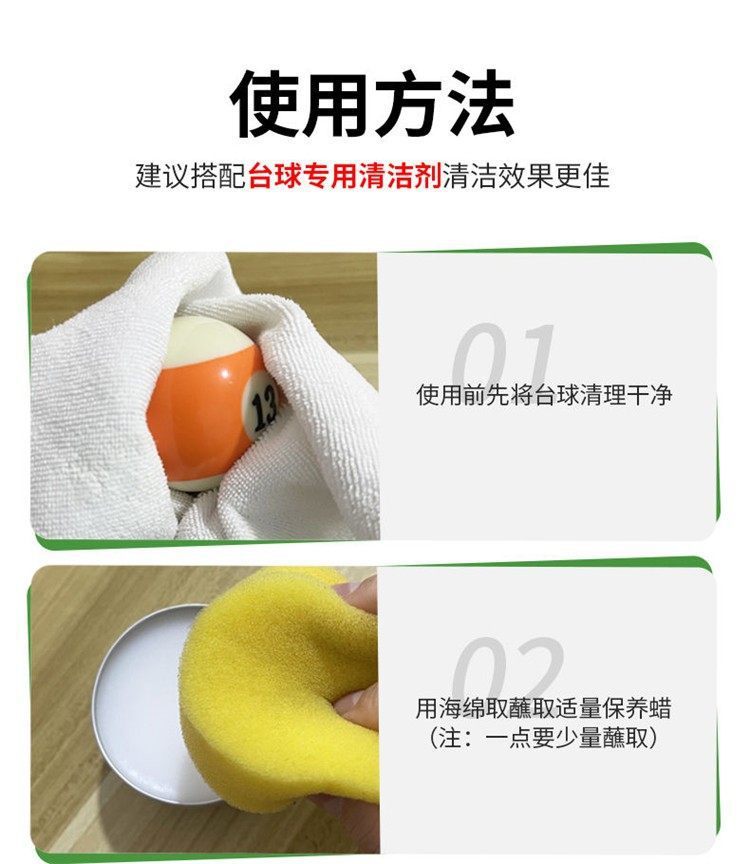 使用方法

建议搭配台球专用清洁剂清洁效果更佳

13

01

使用前先将台球清理干净

02

用海绵取蘸取适量保养蜡
（注：一点要少量蘸取）