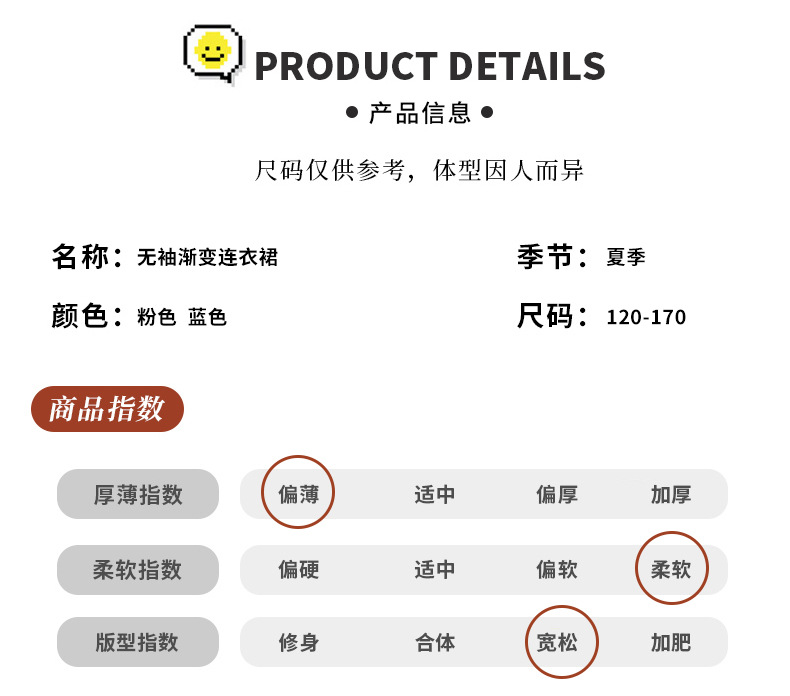 PRODUCT DETAILS

• 产品信息 •

尺码仅供参考，体型因人而异

名称：无袖渐变连衣裙

颜色：粉色 蓝色

季节：夏季

尺码：120-170

商品指数

厚薄指数 偏薄 适中 偏厚 加厚

柔软指数 偏硬 适中 偏软 柔软

版型指数 修身 合体 宽松 加肥