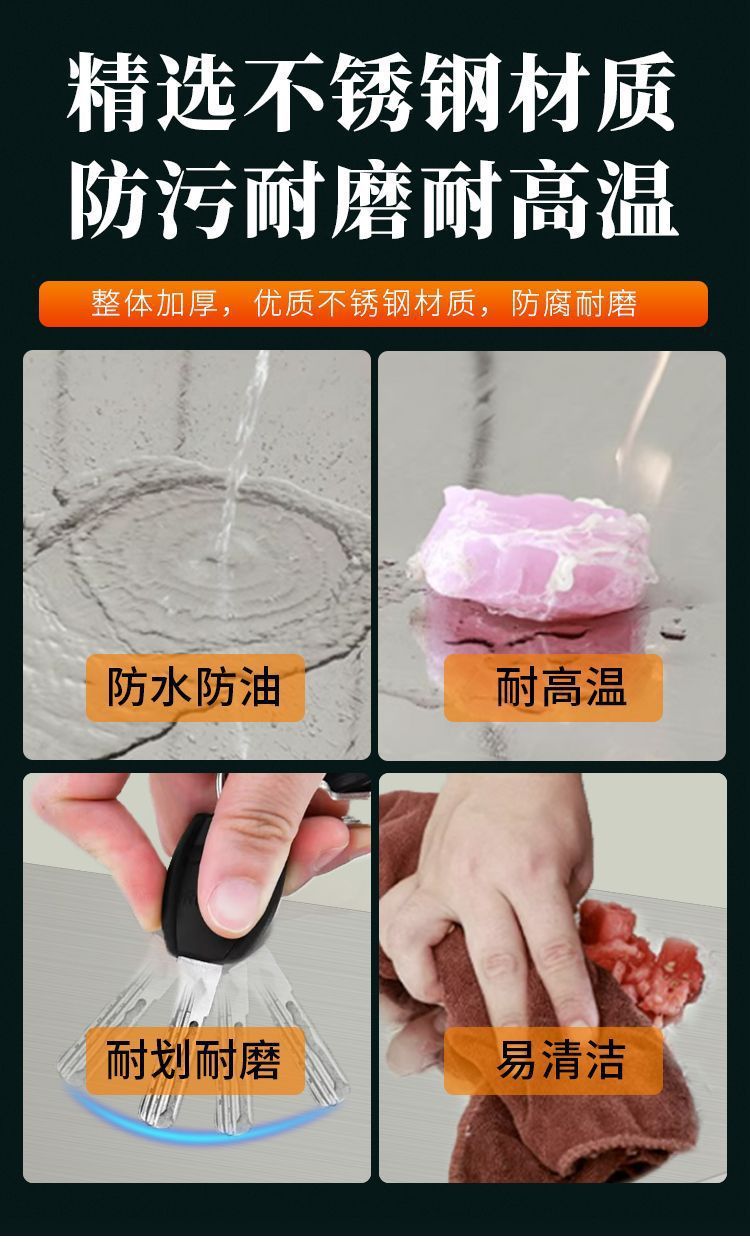 精选不锈钢材质
防污耐磨耐高温

整体加厚，优质不锈钢材质，防腐耐磨

防水防油

耐高温

耐划耐磨

易清洁