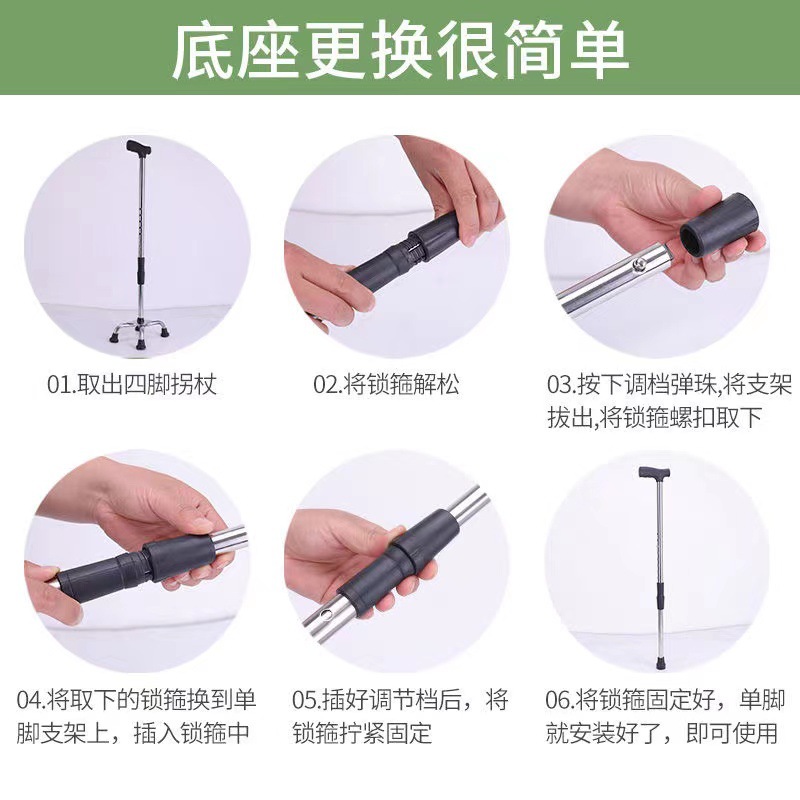 底座更换很简单

01.取出四脚拐杖

02.将锁箍解松

03.按下调档弹珠,将支架拔出,将锁箍螺扣取下

04.将取下的锁箍换到单脚支架上，插入锁箍中

05.插好调节档后，将锁箍拧紧固定

06.将锁箍固定好，单脚就安装好了，即可使用