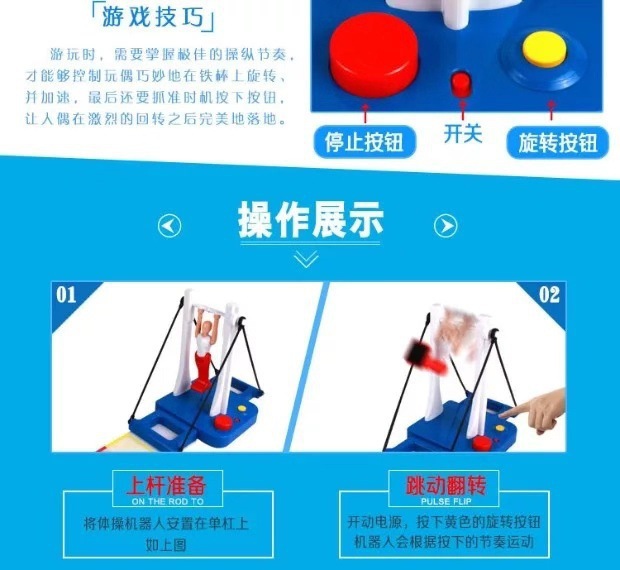 「游戏技巧」

游玩时，需要掌握极佳的操纵节奏，才能够控制玩偶巧妙地在铁棒上旋转、并加速，最后还要抓准时机按下按钮，让人偶在激烈的回转之后完美地落地。

停止按钮

开关

旋转按钮

操作展示

01

02

上杆准备
ON THE ROD TO

将体操机器人安置在单杠上
如上图

跳动翻转
PULSE FLIP

开动电源，按下黄色的旋转按钮
机器人会根据按下的节奏运动