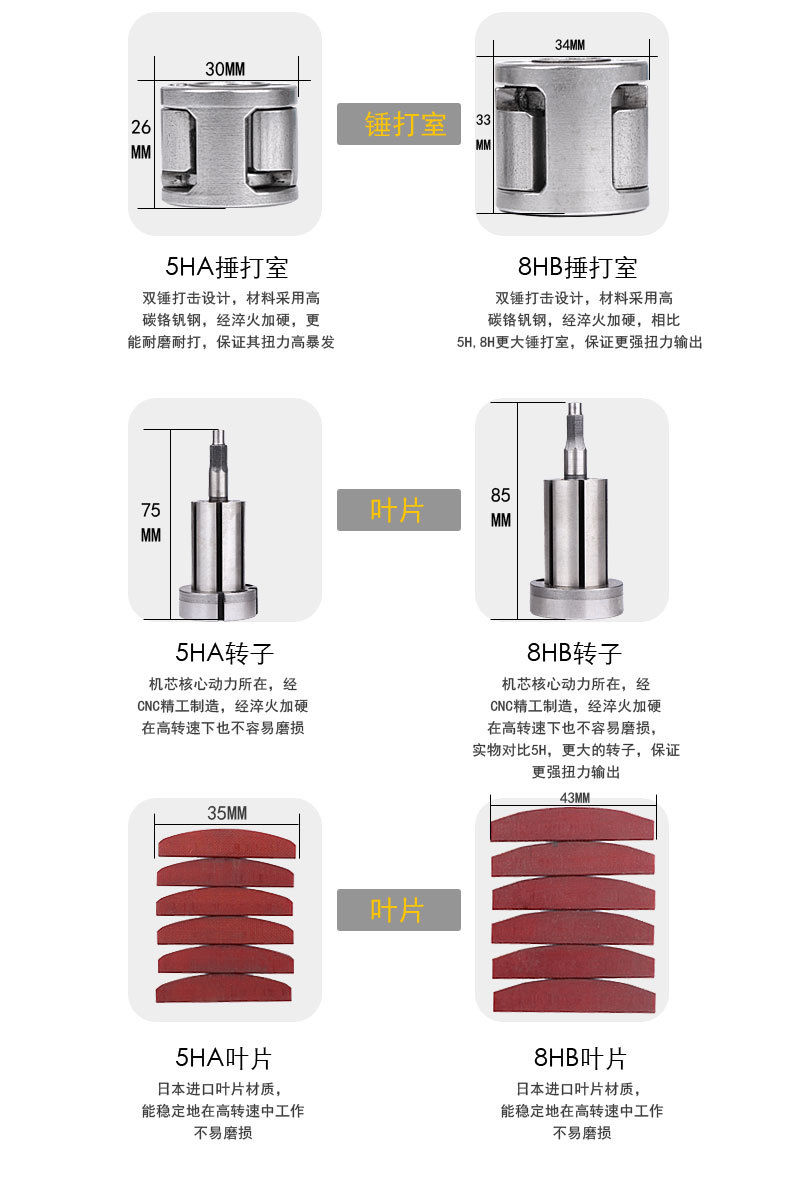 30MM

26 MM

锤打室

34MM

33 MM

5HA捶打室

双锤打击设计，材料采用高碳铬钒钢，经淬火加硬，更能耐磨耐打，保证其扭力高暴发

8HB捶打室

双锤打击设计，材料采用高碳铬钒钢，经淬火加硬，相比5H,8H更大锤打室，保证更强扭力输出

75 MM

叶片

85 MM

5HA转子

机芯核心动力所在，经CNC精工制造，经淬火加硬在高转速下也不容易磨损

8HB转子

机芯核心动力所在，经CNC精工制造，经淬火加硬在高转速下也不容易磨损，实物对比5H，更大的转子，保证更强扭力输出

35MM

叶片

43MM

5HA叶片

日本进口叶片材质，能稳定地在高转速中工作不易磨损

8HB叶片

日本进口叶片材质，能稳定地在高转速中工作不易磨损