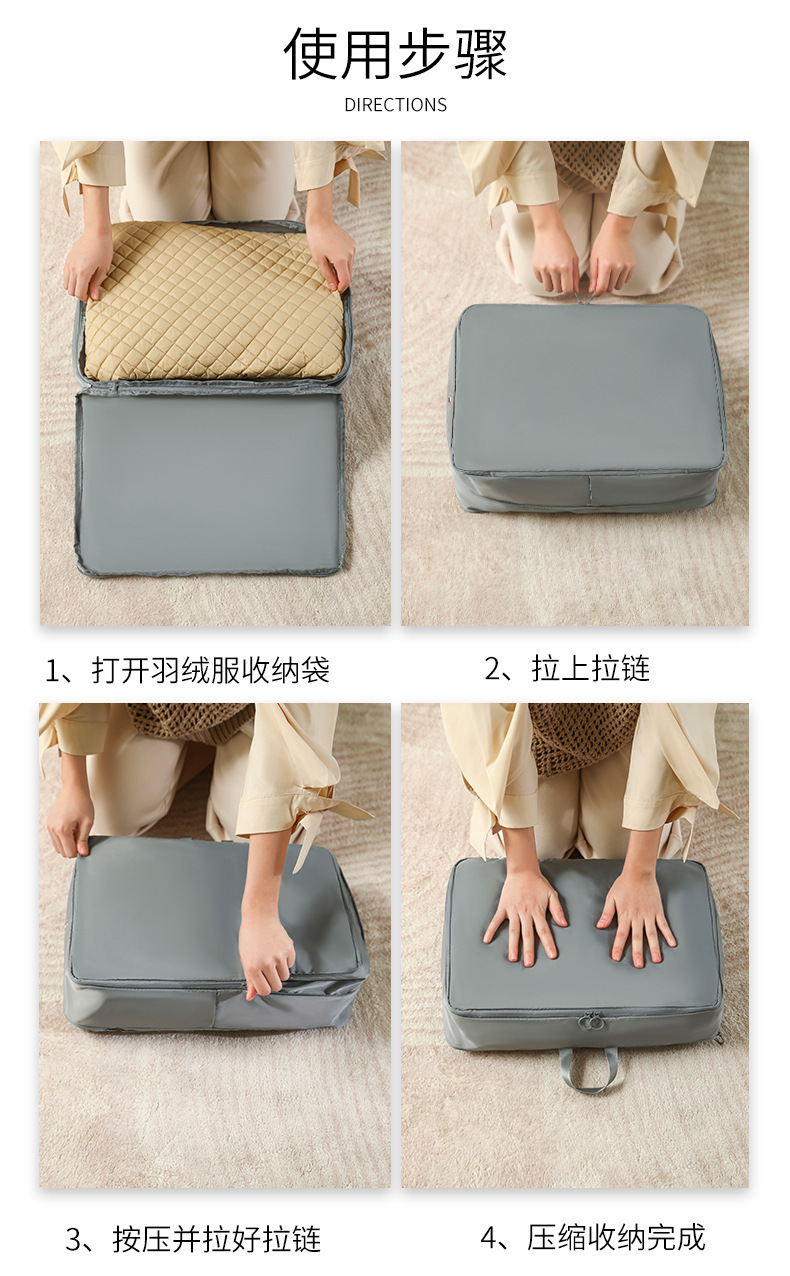 使用步骤
DIRECTIONS

1、打开羽绒服收纳袋

2、拉上拉链

3、按压并拉好拉链

4、压缩收纳完成