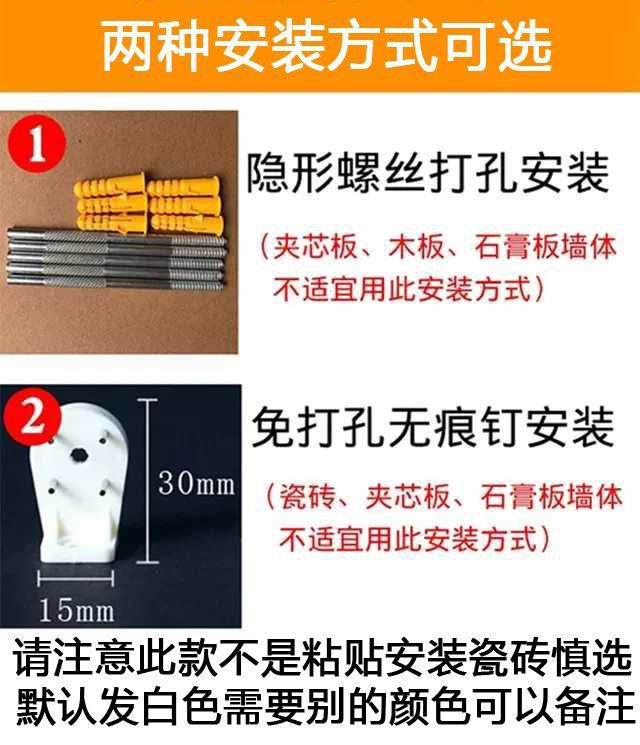 两种安装方式可选

1

隐形螺丝打孔安装

（夹芯板、木板、石膏板墙体不适宜用此安装方式）

2

30mm

15mm

免打孔无痕钉安装

（瓷砖、夹芯板、石膏板墙体不适宜用此安装方式）

请注意此款不是粘贴安装瓷砖慎选
默认发白色需要别的颜色可以备注