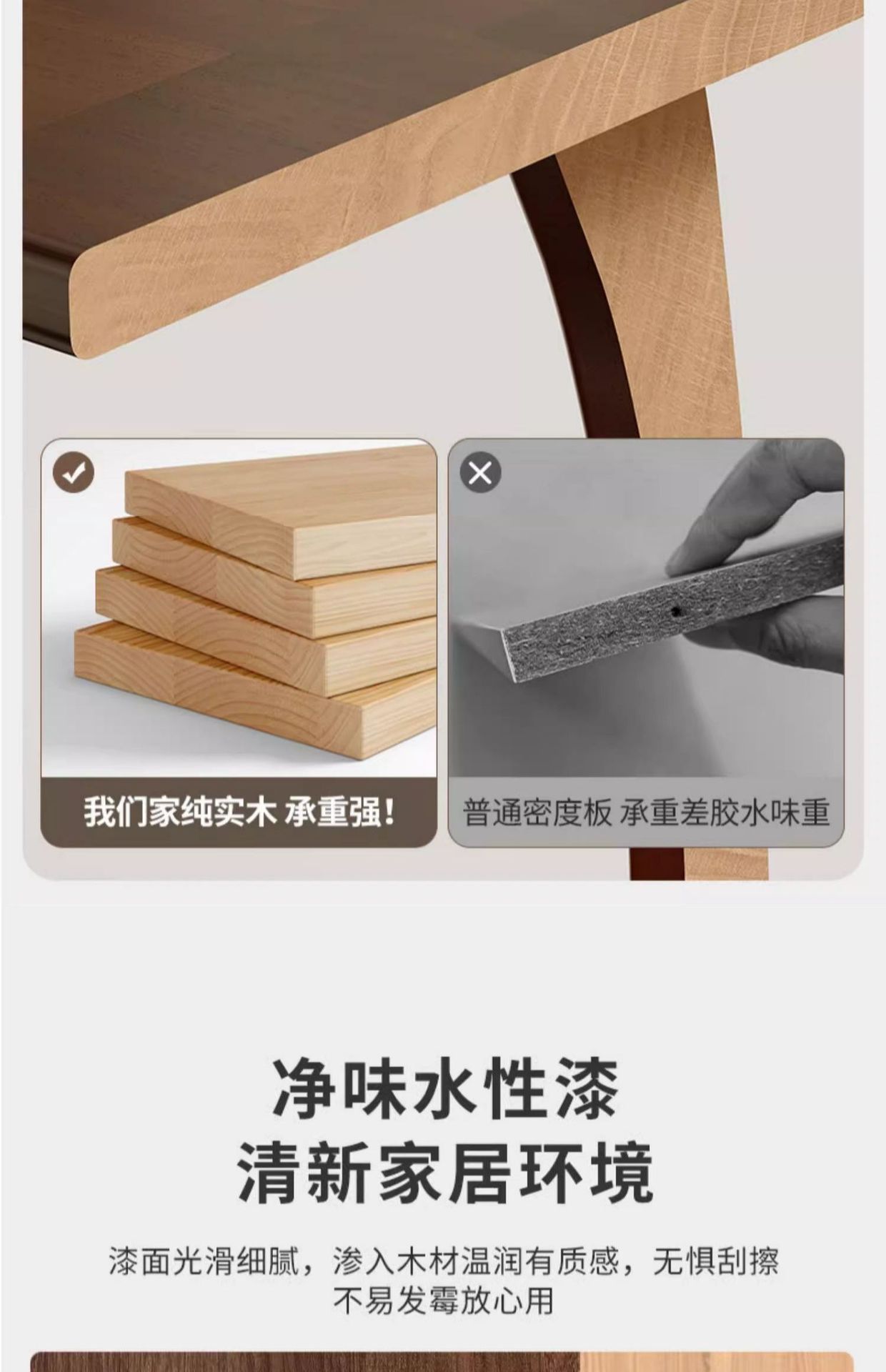 我们家纯实木 承重强!

普通密度板 承重差胶水味重

净味水性漆
清新家居环境

漆面光滑细腻，渗入木材温润有质感，无惧刮擦
不易发霉放心用