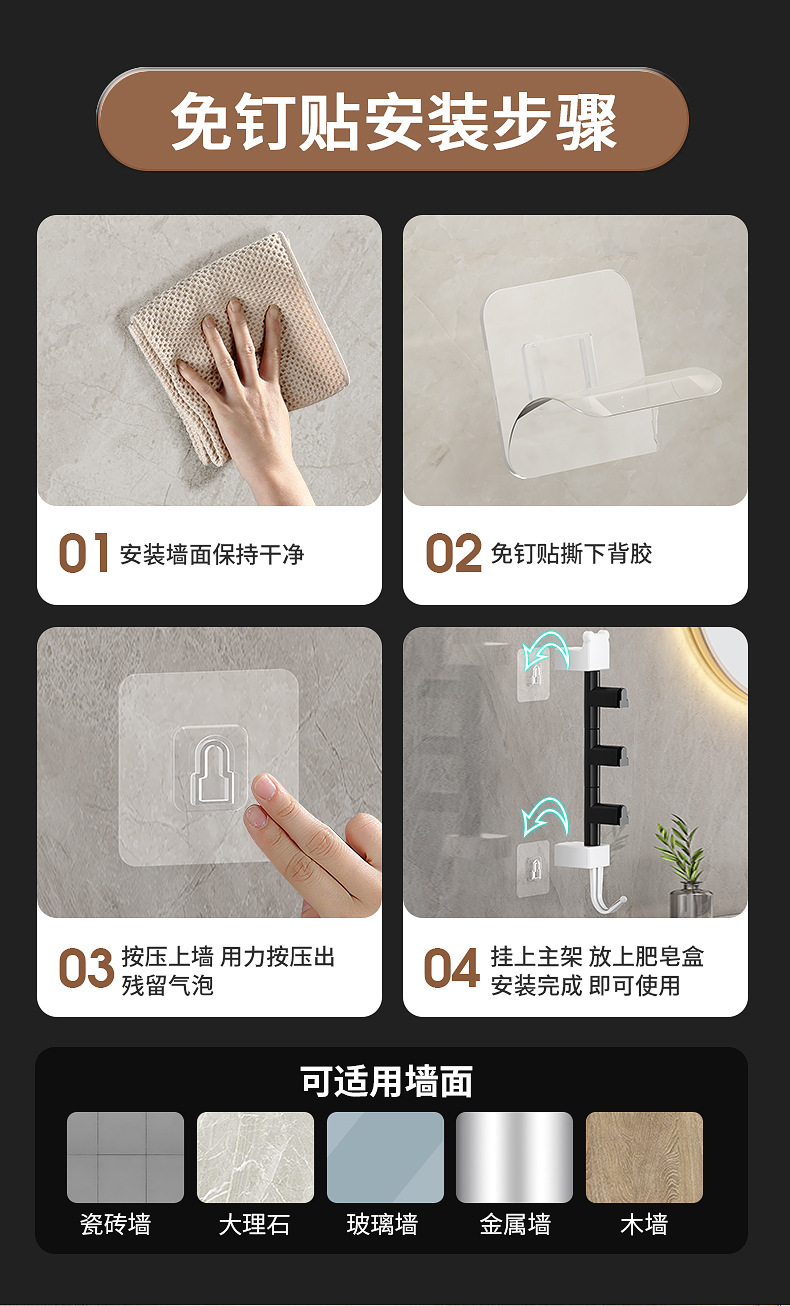 免钉贴安装步骤

01 安装墙面保持干净

02 免钉贴撕下背胶

03 按压上墙 用力按压出残留气泡

04 挂上主架 放上肥皂盒 安装完成 即可使用

可适用墙面

瓷砖墙

大理石

玻璃墙

金属墙

木墙