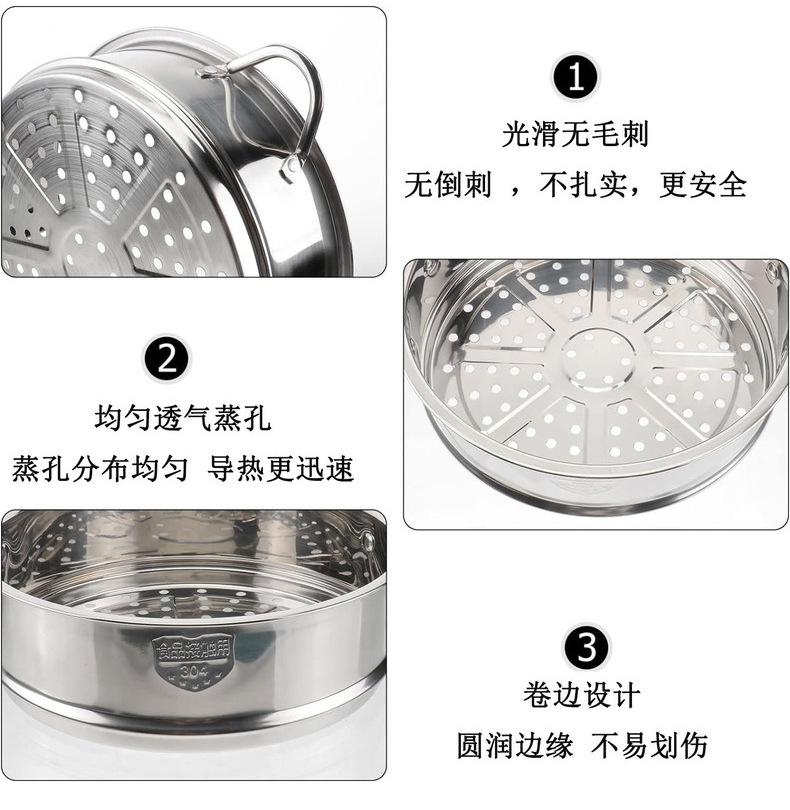 1
光滑无毛刺
无倒刺 ，不扎实，更安全

2
均匀透气蒸孔
蒸孔分布均匀 导热更迅速

食品接触用
304

3
卷边设计
圆润边缘 不易划伤