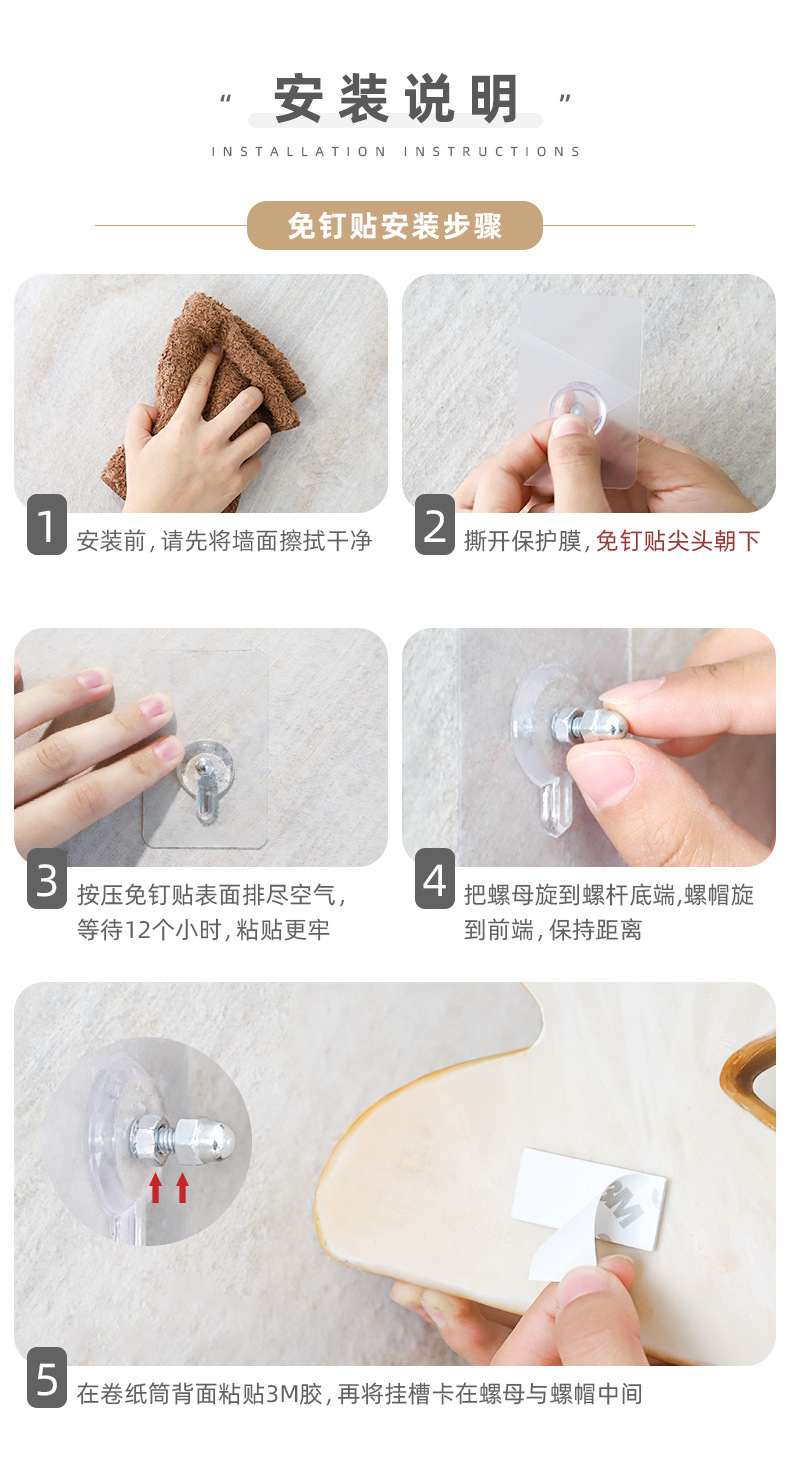 “ 安装说明 ”

INSTALLATION INSTRUCTIONS

免钉贴安装步骤

1 安装前，请先将墙面擦拭干净

2 撕开保护膜，免钉贴尖头朝下

3 按压免钉贴表面排尽空气，等待12个小时，粘贴更牢

4 把螺母旋到螺杆底端，螺帽旋到前端，保持距离

3M

5 在卷纸筒背面粘贴3M胶，再将挂槽卡在螺母与螺帽中间