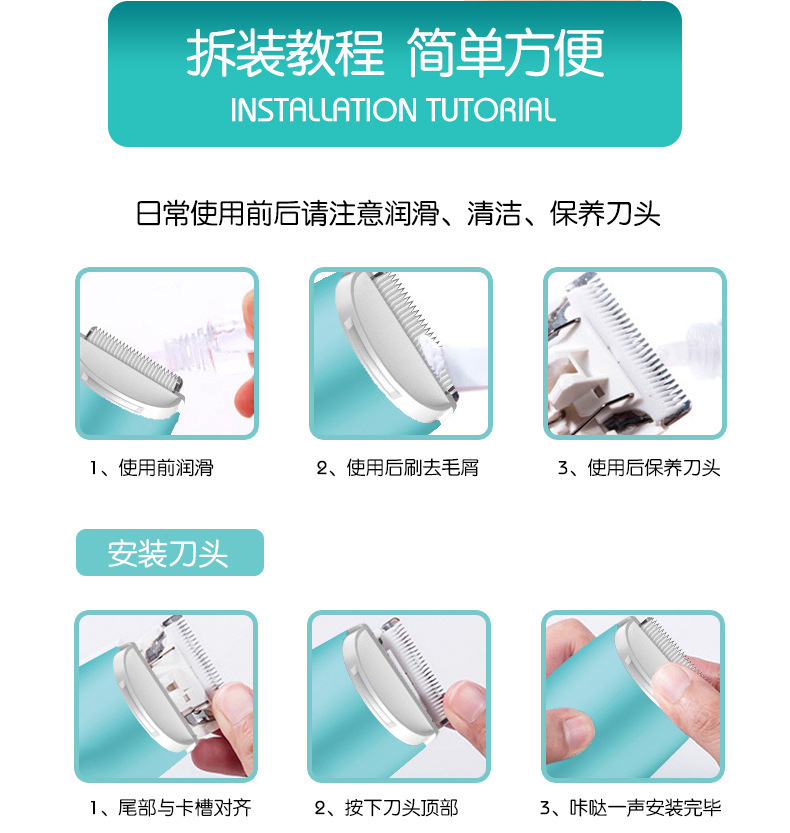 拆装教程 简单方便
INSTALLATION TUTORIAL

日常使用前后请注意润滑、清洁、保养刀头

1、使用前润滑

2、使用后刷去毛屑

3、使用后保养刀头

安装刀头

1、尾部与卡槽对齐

2、按下刀头顶部

3、咔哒一声安装完毕