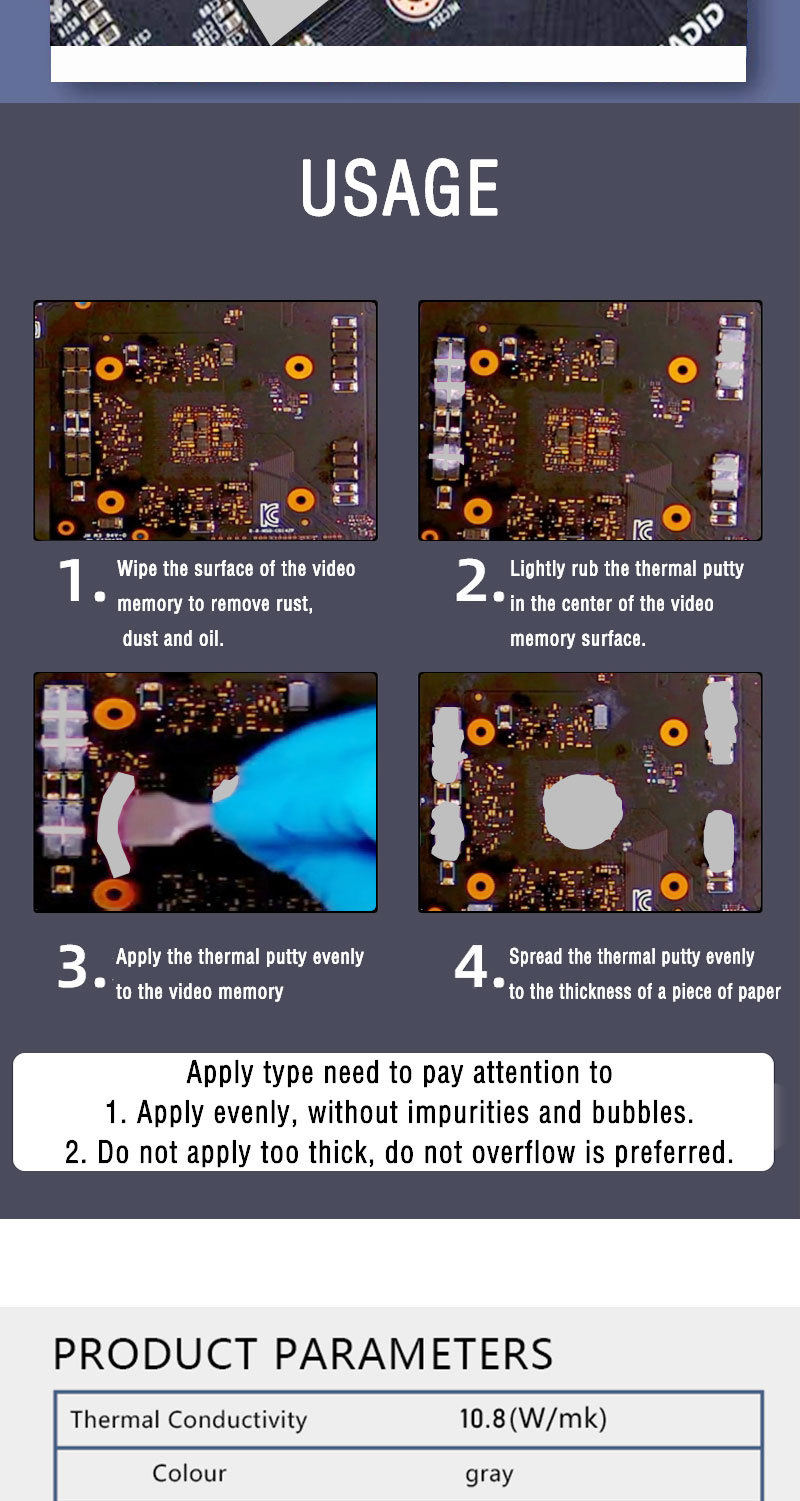 USAGE

1. Wipe the surface of the video memory to remove rust, dust and oil.

2. Lightly rub the thermal putty in the center of the video memory surface.

3. Apply the thermal putty evenly to the video memory

4. Spread the thermal putty evenly to the thickness of a piece of paper

Apply type need to pay attention to
1. Apply evenly, without impurities and bubbles.
2. Do not apply too thick, do not overflow is preferred.

PRODUCT PARAMETERS

| Thermal Conductivity | 10.8(W/mk) |
|---|---|
| Colour | gray |