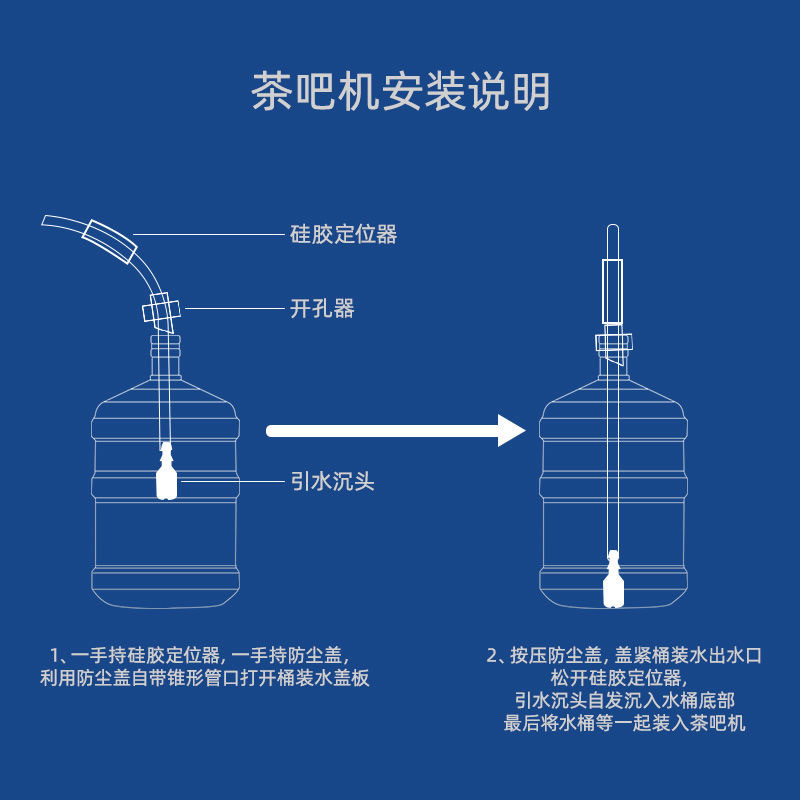 茶吧机安装说明

硅胶定位器

开孔器

引水沉头

1、一手持硅胶定位器, 一手持防尘盖, 利用防尘盖自带锥形管口打开桶装水盖板

2、按压防尘盖, 盖紧桶装水出水口
松开硅胶定位器,
引水沉头自发沉入水桶底部
最后将水桶等一起装入茶吧机