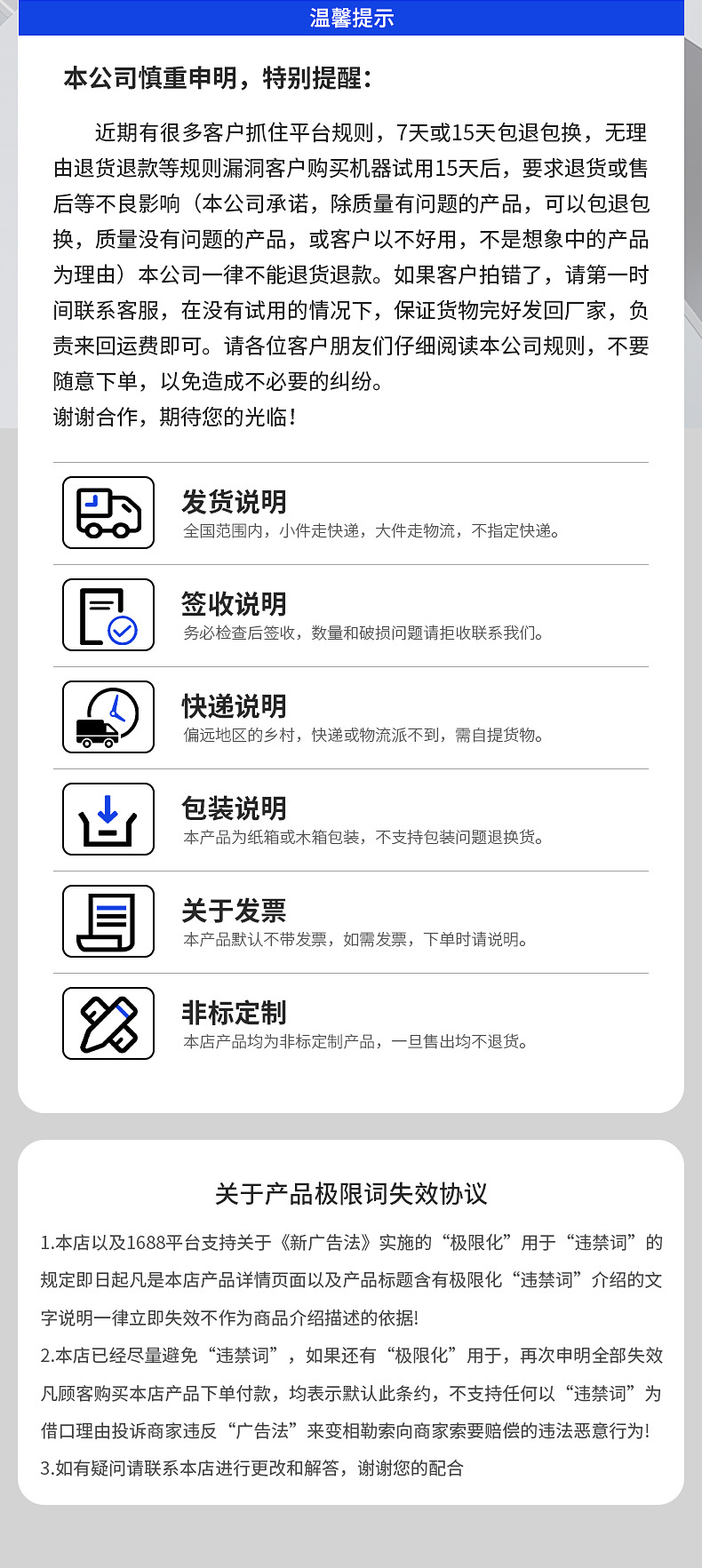 温馨提示

本公司慎重申明，特别提醒：

近期有很多客户抓住平台规则，7天或15天包退包换，无理由退货退款等规则漏洞客户购买机器试用15天后，要求退货或售后等不良影响（本公司承诺，除质量有问题的产品，可以包退包换，质量没有问题的产品，或客户以不好用，不是想象中的产品为理由）本公司一律不能退货退款。如果客户拍错了，请第一时间联系客服，在没有试用的情况下，保证货物完好发回厂家，负责来回运费即可。请各位客户朋友们仔细阅读本公司规则，不要随意下单，以免造成不必要的纠纷。
谢谢合作，期待您的光临！

发货说明
全国范围内，小件走快递，大件走物流，不指定快递。

签收说明
务必检查后签收，数量和破损问题请拒收联系我们。

快递说明
偏远地区的乡村，快递或物流派不到，需自提货物。

包装说明
本产品为纸箱或木箱包装，不支持包装问题退换货。

关于发票
本产品默认不带发票，如需发票，下单时请说明。

非标定制
本店产品均为非标定制产品，一旦售出均不退货。

关于产品极限词失效协议

1.本店以及1688平台支持关于《新广告法》实施的“极限化”用于“违禁词”的规定即日起凡是本店产品详情页面以及产品标题含有极限化“违禁词”介绍的文字说明一律立即失效不作为商品介绍描述的依据!
2.本店已经尽量避免“违禁词”，如果还有“极限化”用于，再次申明全部失效凡顾客购买本店产品下单付款，均表示默认此条约，不支持任何以“违禁词”为借口理由投诉商家违反“广告法”来变相勒索向商家索要赔偿的违法恶意行为!
3.如有疑问请联系本店进行更改和解答，谢谢您的配合