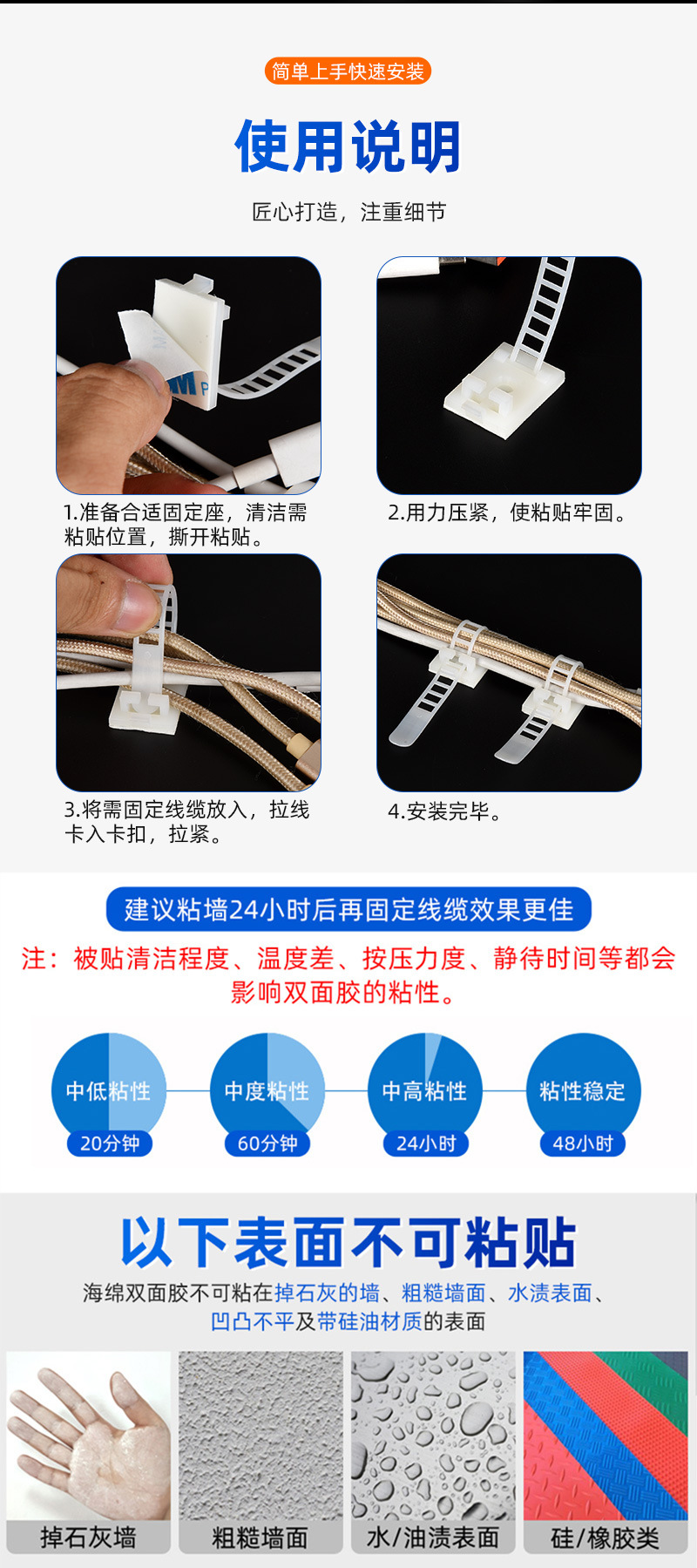 简单上手快速安装

使用说明

匠心打造，注重细节

1.准备合适固定座，清洁需粘贴位置，撕开粘贴。

2.用力压紧，使粘贴牢固。

3.将需固定线缆放入，拉线卡入卡扣，拉紧。

4.安装完毕。

建议粘墙24小时后再固定线缆效果更佳

注：被贴清洁程度、温度差、按压力度、静待时间等都会影响双面胶的粘性。

中低粘性
20分钟

中度粘性
60分钟

中高粘性
24小时

粘性稳定
48小时

以下表面不可粘贴

海绵双面胶不可粘在掉石灰的墙、粗糙墙面、水渍表面、凹凸不平及带硅油材质的表面

掉石灰墙

粗糙墙面

水/油渍表面

硅/橡胶类