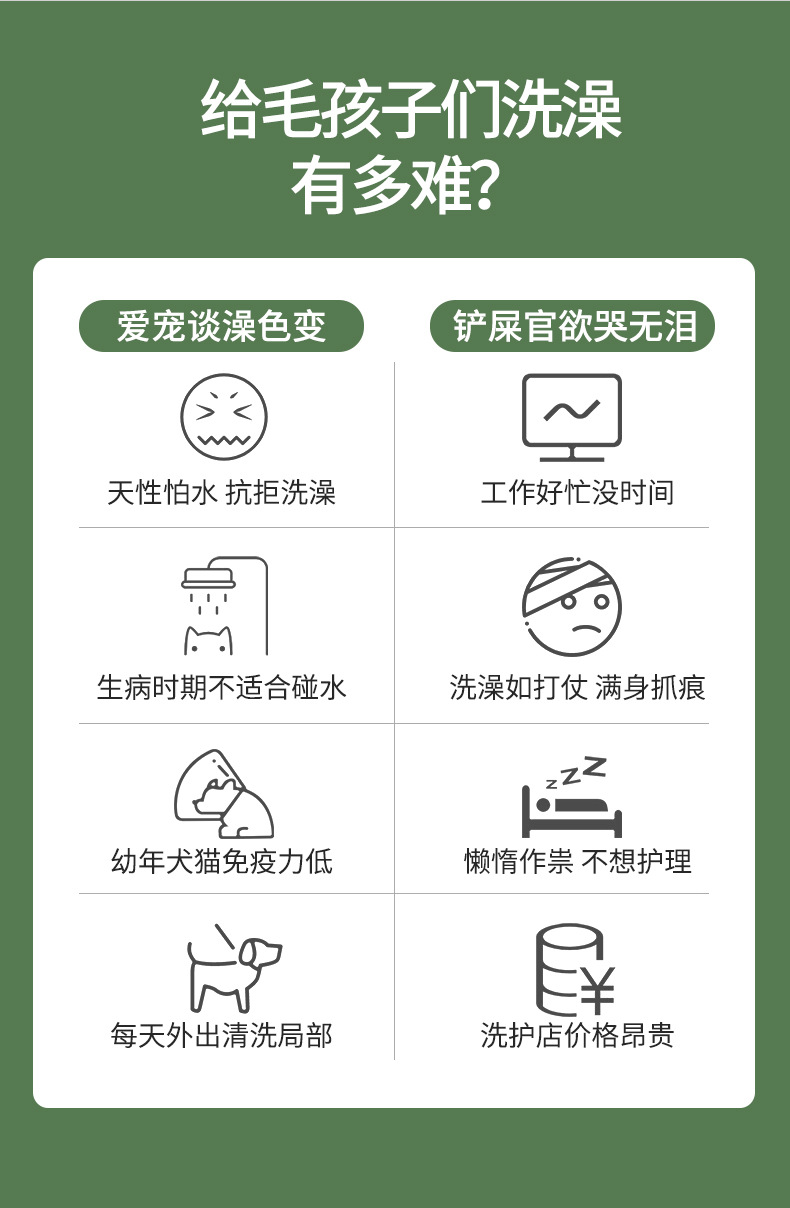 给毛孩子们洗澡
有多难?

爱宠谈澡色变

天性怕水 抗拒洗澡

生病时期不适合碰水

幼年犬猫免疫力低

每天外出清洗局部

铲屎官欲哭无泪

工作好忙没时间

洗澡如打仗 满身抓痕

懒惰作祟 不想护理

洗护店价格昂贵