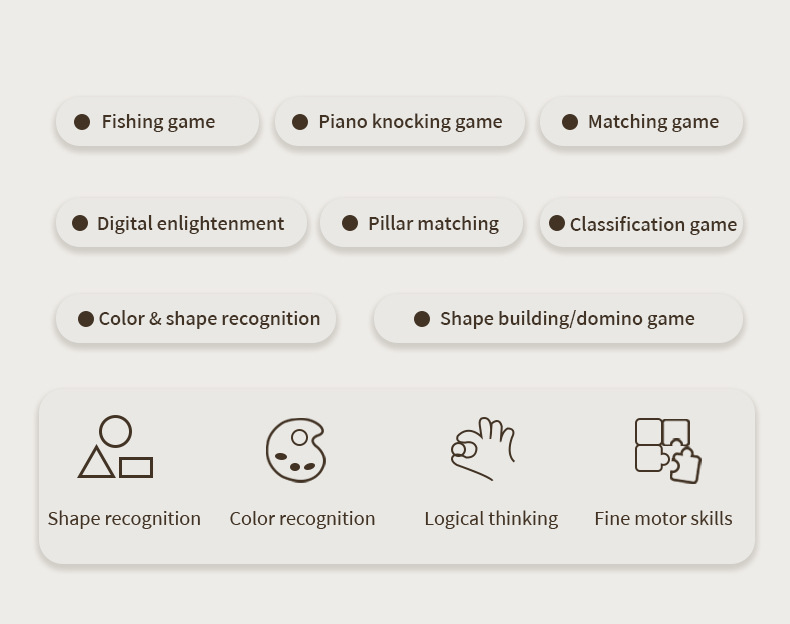 • Fishing game

• Piano knocking game

• Matching game

• Digital enlightenment

• Pillar matching

• Classification game

• Color & shape recognition

• Shape building/domino game

Shape recognition

Color recognition

Logical thinking

Fine motor skills