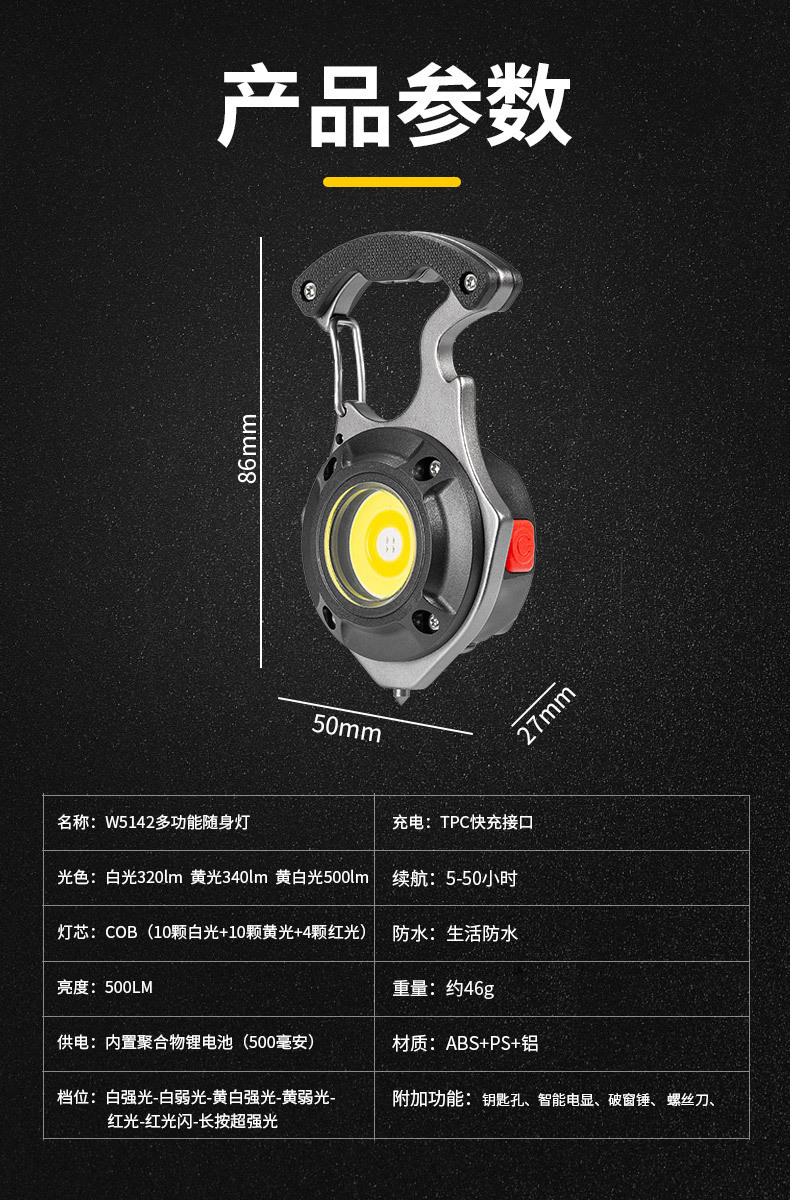 产品参数

86mm

50mm

27mm

| 名称：W5142多功能随身灯 | 充电：TPC快充接口 |
|---|---|
| 光色：白光320lm 黄光340lm 黄白光500lm | 续航：5-50小时 |
| 灯芯：COB（10颗白光+10颗黄光+4颗红光） | 防水：生活防水 |
| 亮度：500LM | 重量：约46g |
| 供电：内置聚合物锂电池（500毫安） | 材质：ABS+PS+铝 |
| 档位：白强光-白弱光-黄白强光-黄弱光-红光-红光闪-长按超强光 | 附加功能：钥匙孔、智能电显、破窗锤、螺丝刀、 |