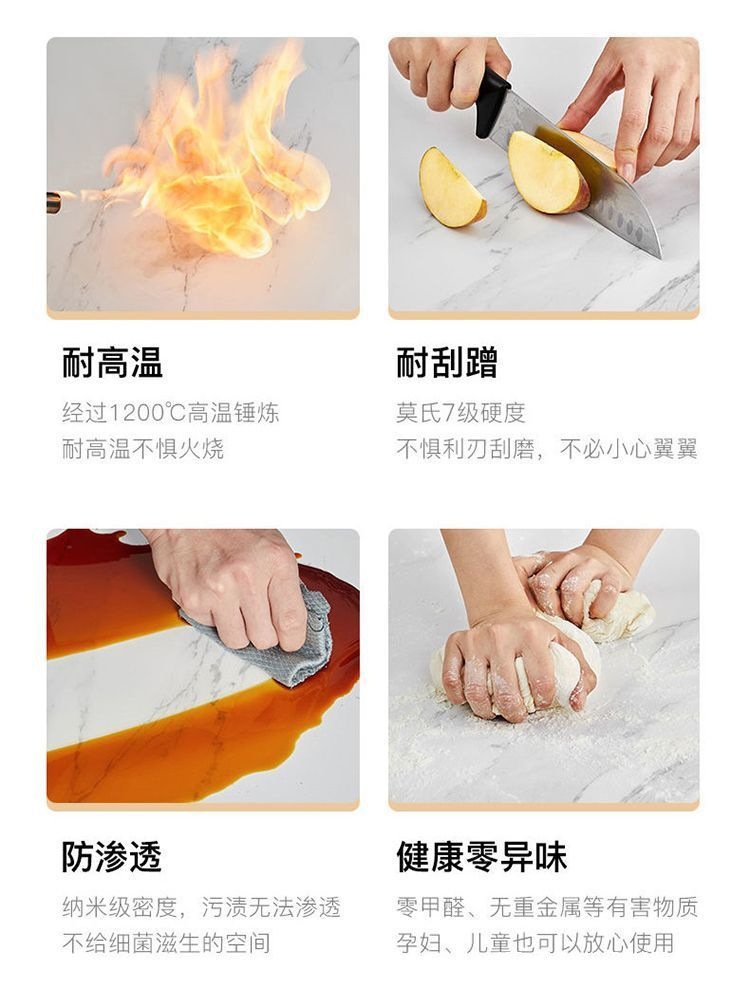 耐高温

经过1200℃高温锤炼
耐高温不惧火烧

耐刮蹭

莫氏7级硬度
不惧利刃刮磨，不必小心翼翼

防渗透

纳米级密度，污渍无法渗透
不给细菌滋生的空间

健康零异味

零甲醛、无重金属等有害物质
孕妇、儿童也可以放心使用