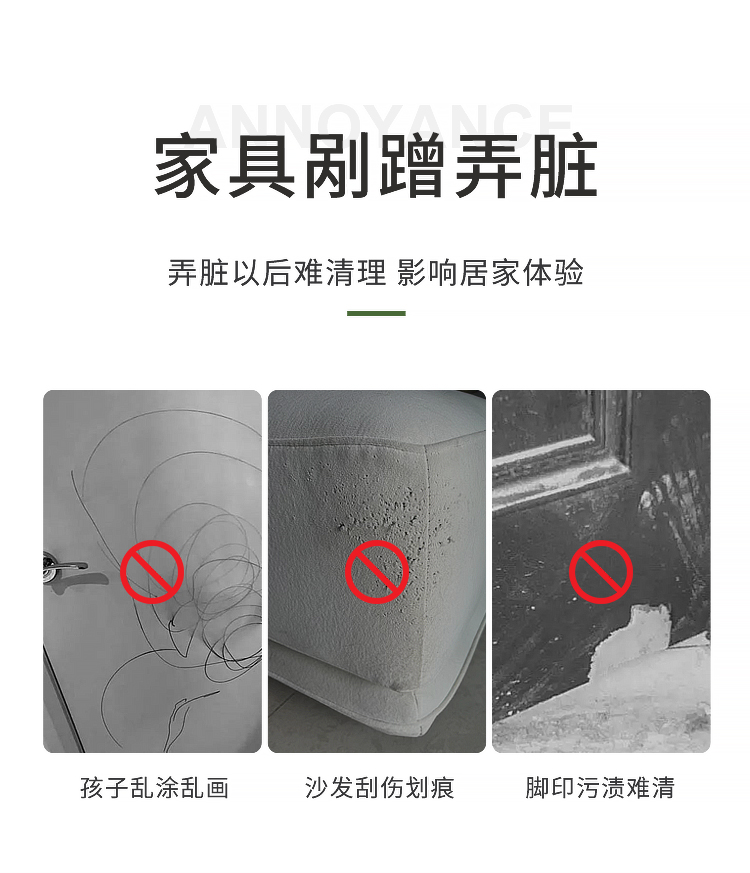 ANNOYANCE
家具剐蹭弄脏

弄脏以后难清理 影响居家体验

孩子乱涂乱画

沙发刮伤划痕

脚印污渍难清