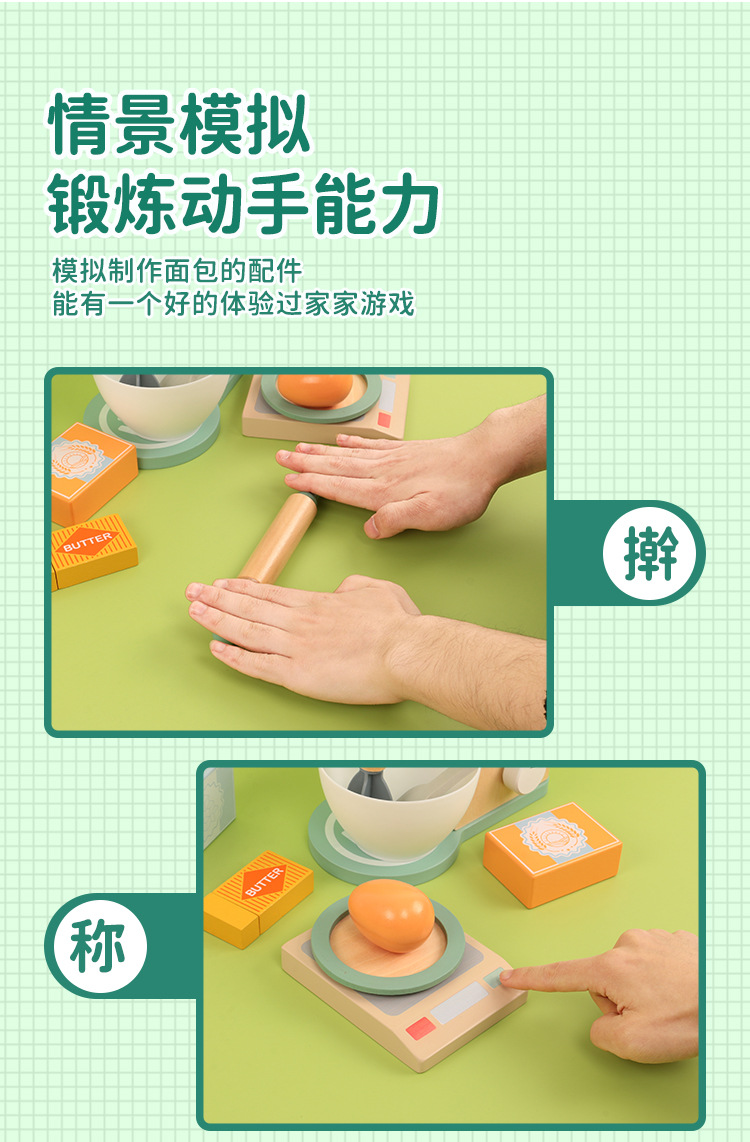 情景模拟
锻炼动手能力

模拟制作面包的配件
能有一个好的体验过家家游戏

BUTTER

擀

BUTTER

称