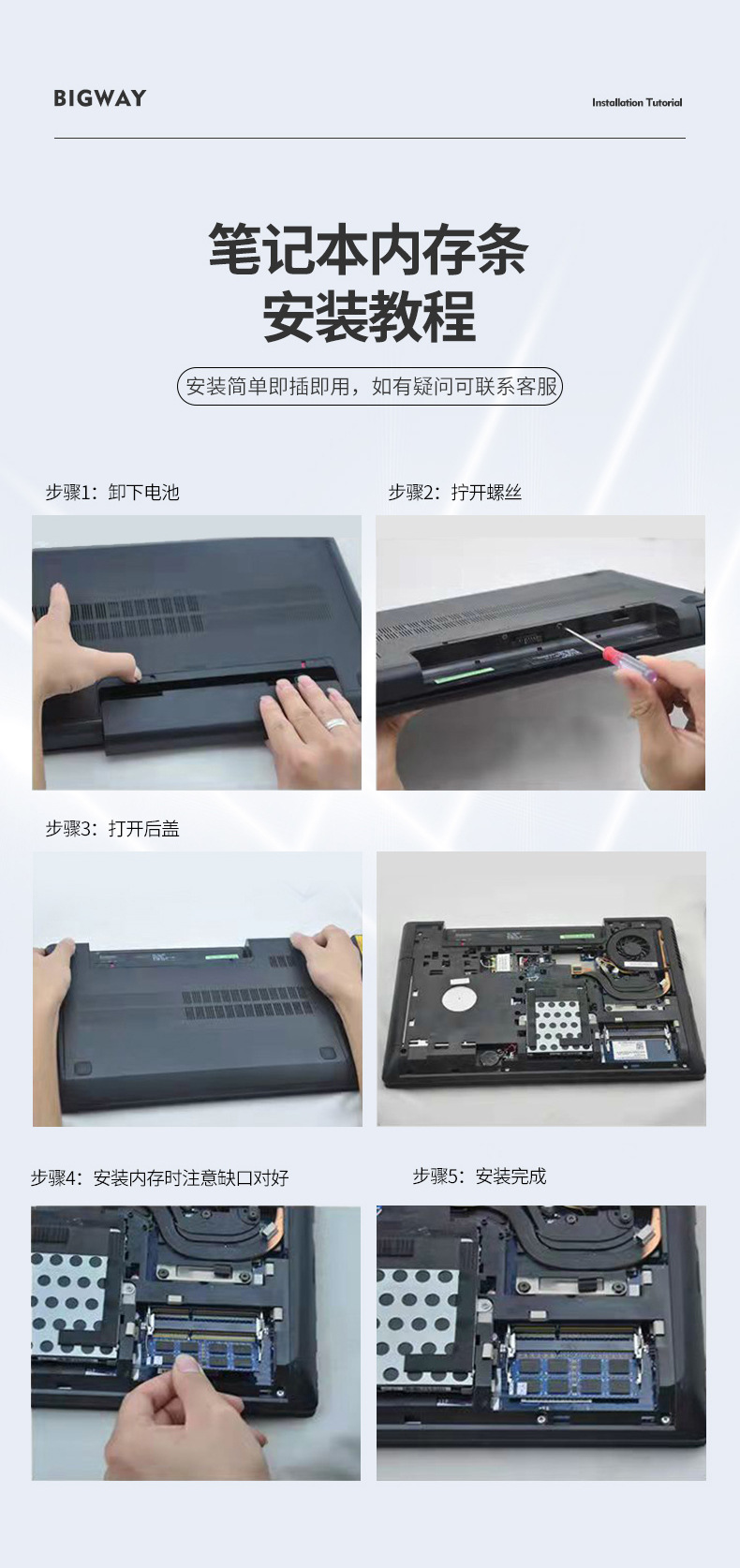 BIGWAY

Installation Tutorial

笔记本内存条
安装教程

安装简单即插即用，如有疑问可联系客服

步骤1：卸下电池

步骤2：拧开螺丝

步骤3：打开后盖

步骤4：安装内存时注意缺口对好

步骤5：安装完成