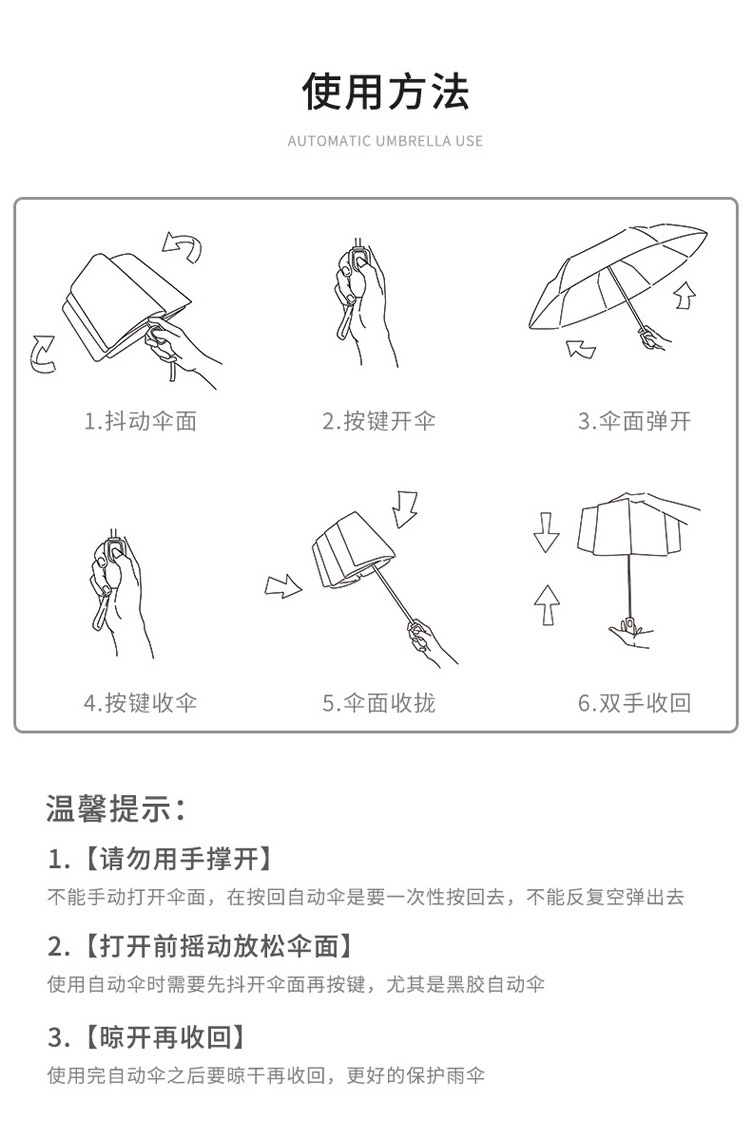 使用方法

AUTOMATIC UMBRELLA USE

1.抖动伞面

2.按键开伞

3.伞面弹开

4.按键收伞

5.伞面收拢

6.双手收回

温馨提示：

1.【请勿用手撑开】

不能手动打开伞面，在按回自动伞是要一次性按回去，不能反复空弹出去

2.【打开前摇动放松伞面】

使用自动伞时需要先抖开伞面再按键，尤其是黑胶自动伞

3.【晾开再收回】

使用完自动伞之后要晾干再收回，更好的保护雨伞