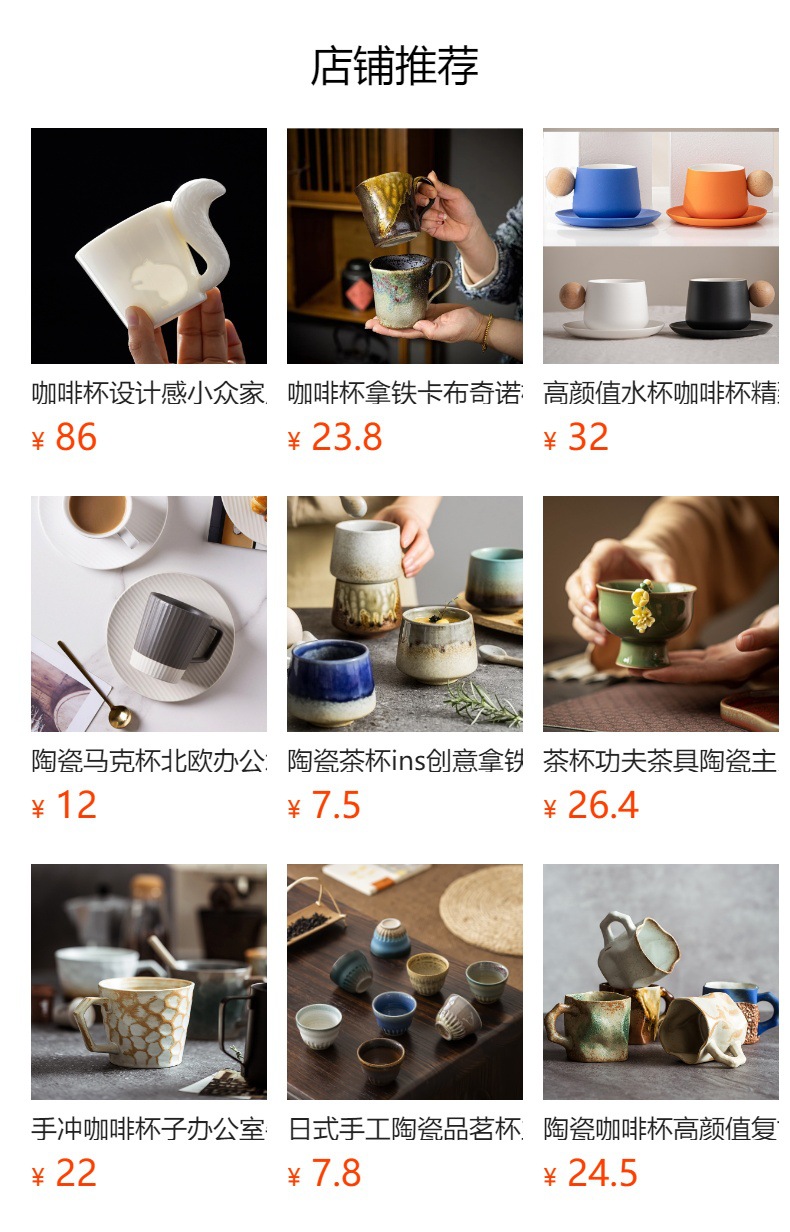 店铺推荐

咖啡杯设计感小众家
¥ 86

咖啡杯拿铁卡布奇诺
¥ 23.8

高颜值水杯咖啡杯精
¥ 32

陶瓷马克杯北欧办公
¥ 12

陶瓷茶杯ins创意拿铁
¥ 7.5

茶杯功夫茶具陶瓷主
¥ 26.4

手冲咖啡杯子办公室
¥ 22

日式手工陶瓷品茗杯
¥ 7.8

陶瓷咖啡杯高颜值复
¥ 24.5